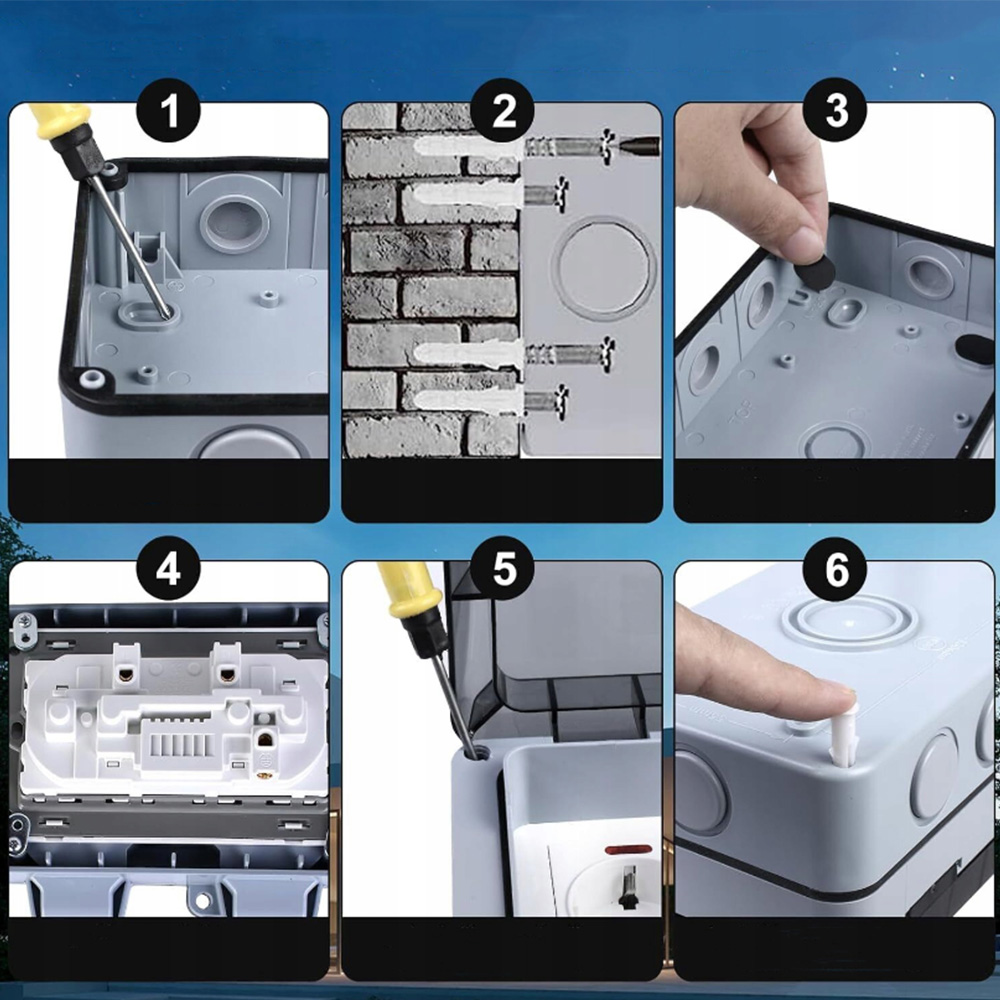 1

2

3

4

5

6