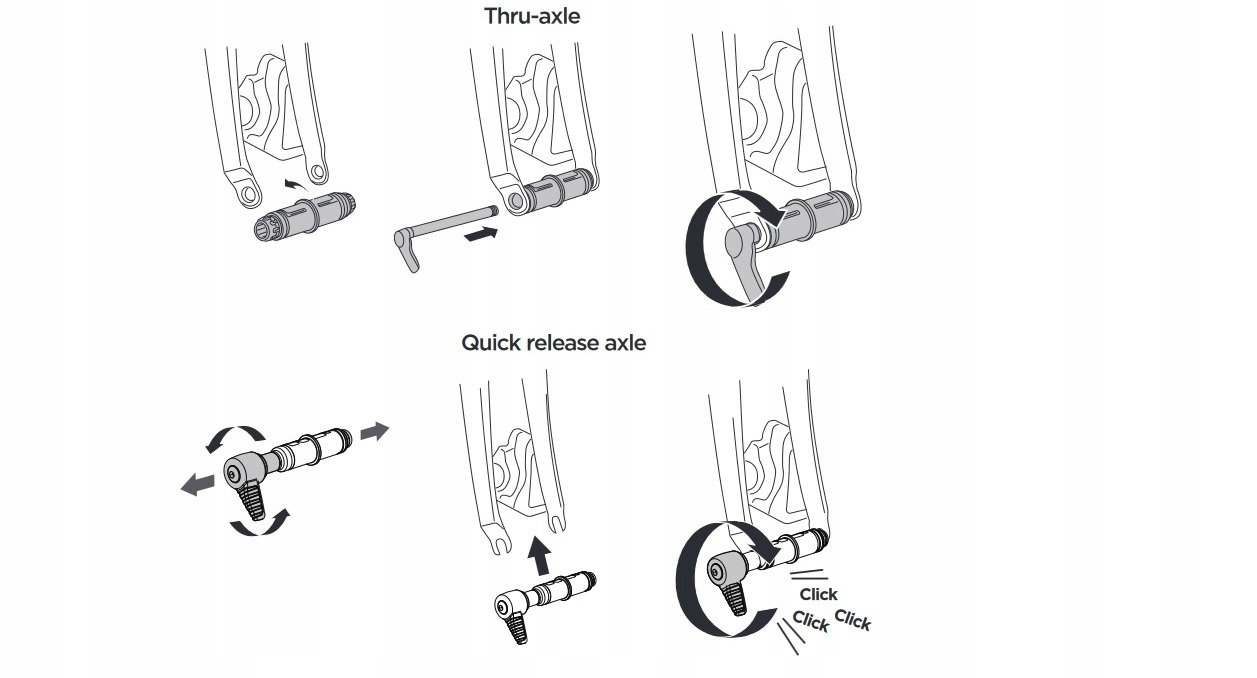 Thru-axle

Quick release axle

Click
Click
Click