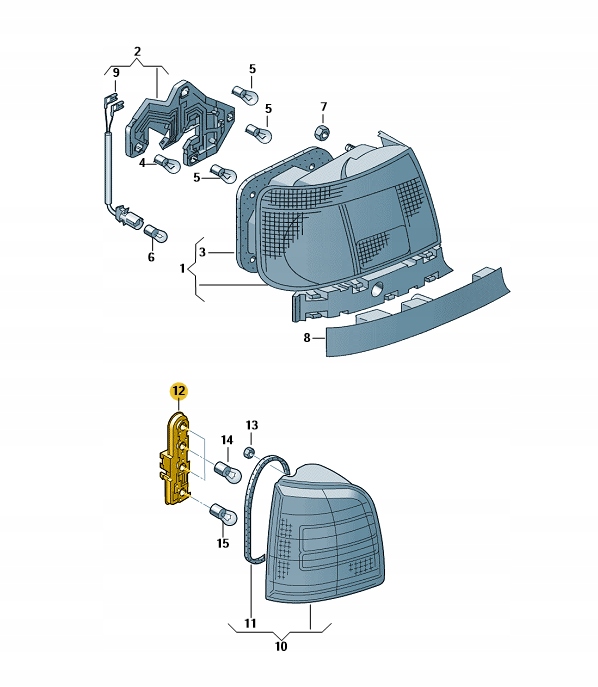 2
9
5
5
7
4
5
6
3
1
8
12
13
14
15
11
10