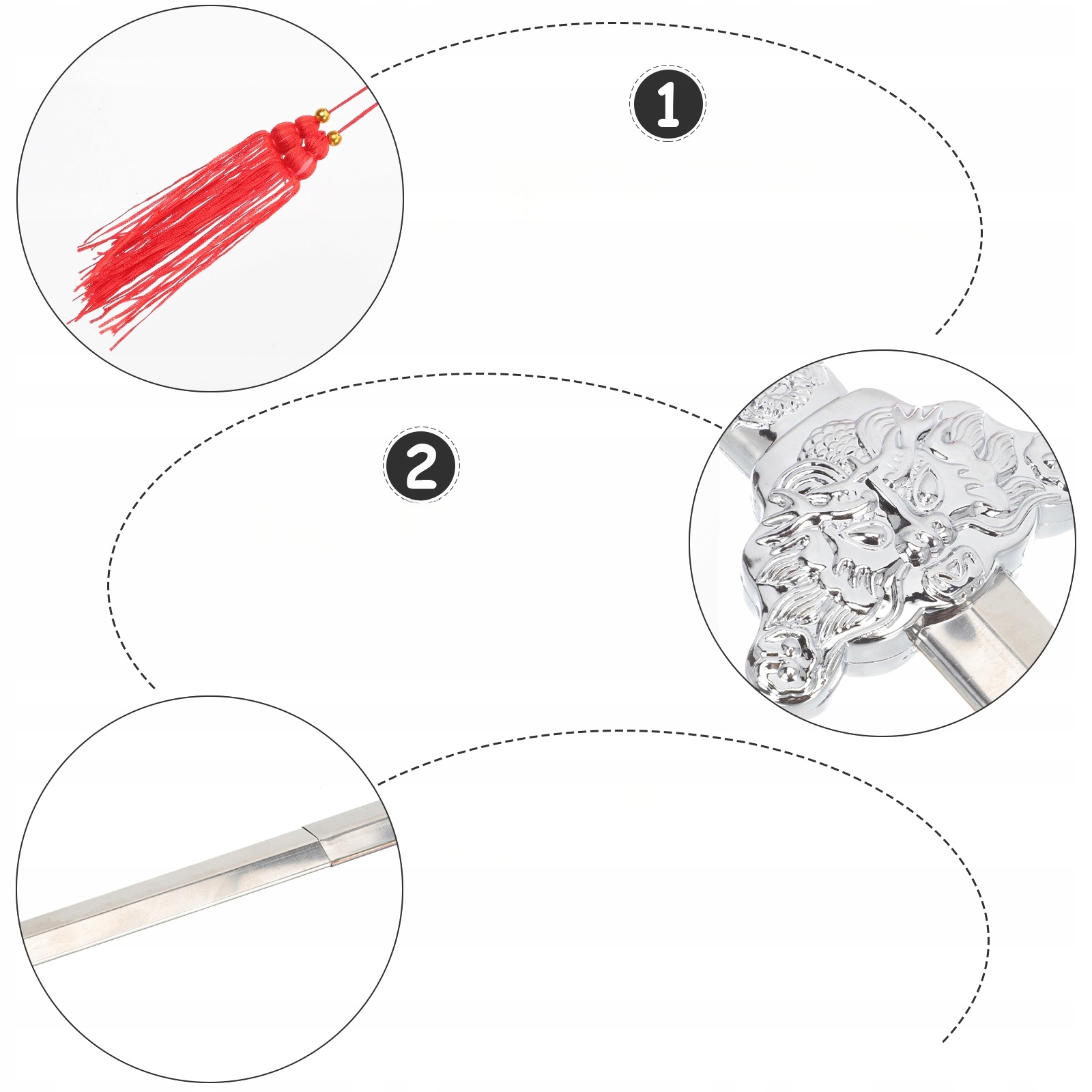 1

2