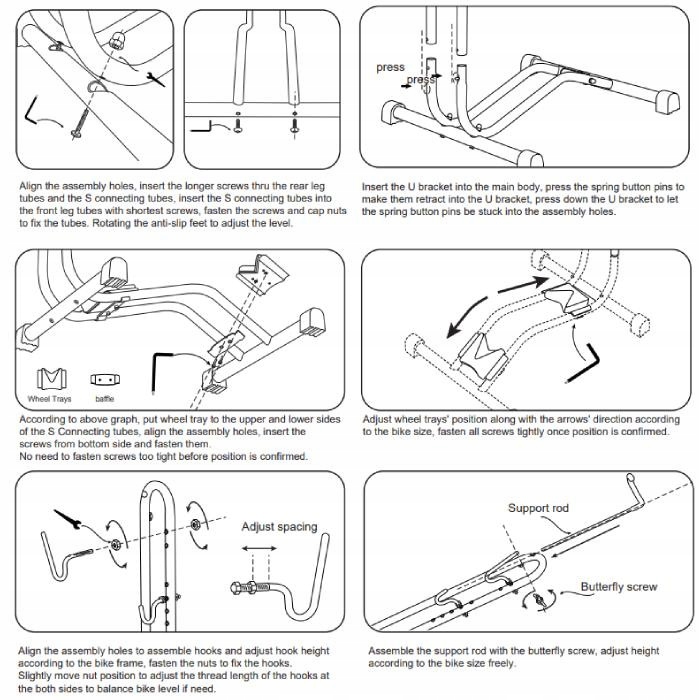 Align the assembly holes, insert the longer screws thru the rear leg tubes and the S connecting tubes, insert the S connecting tubes into the front leg tubes with shortest screws, fasten the screws and cap nuts to fix the tubes. Rotating the anti-slip feet to adjust the level.

press

press

Insert the U bracket into the main body, press the spring button pins to make them retract into the U bracket, press down the U bracket to let the spring button pins be stuck into the assembly holes.

Wheel Trays

baffle

According to above graph, put wheel tray to the upper and lower sides of the S Connecting tubes, align the assembly holes, insert the screws from bottom side and fasten them.
No need to fasten screws too tight before position is confirmed.

Adjust wheel trays' position along with the arrows' direction according to the bike size, fasten all screws tightly once position is confirmed.

Adjust spacing

Align the assembly holes to assemble hooks and adjust hook height according to the bike frame, fasten the nuts to fix the hooks.
Slightly move nut position to adjust the thread length of the hooks at the both sides to balance bike level if need.

Support rod

Butterfly screw

Assemble the support rod with the butterfly screw, adjust height according to the bike size freely.