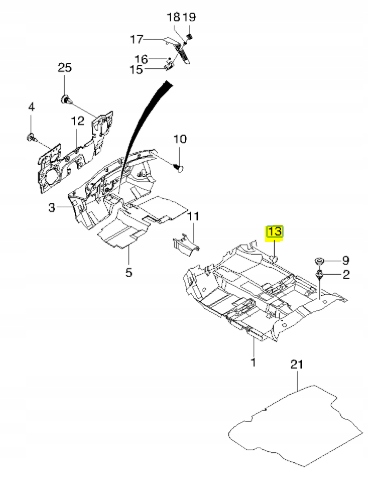 18
19
17
16
15
25
4
12
10
3
11
5
13
9
2
1
21