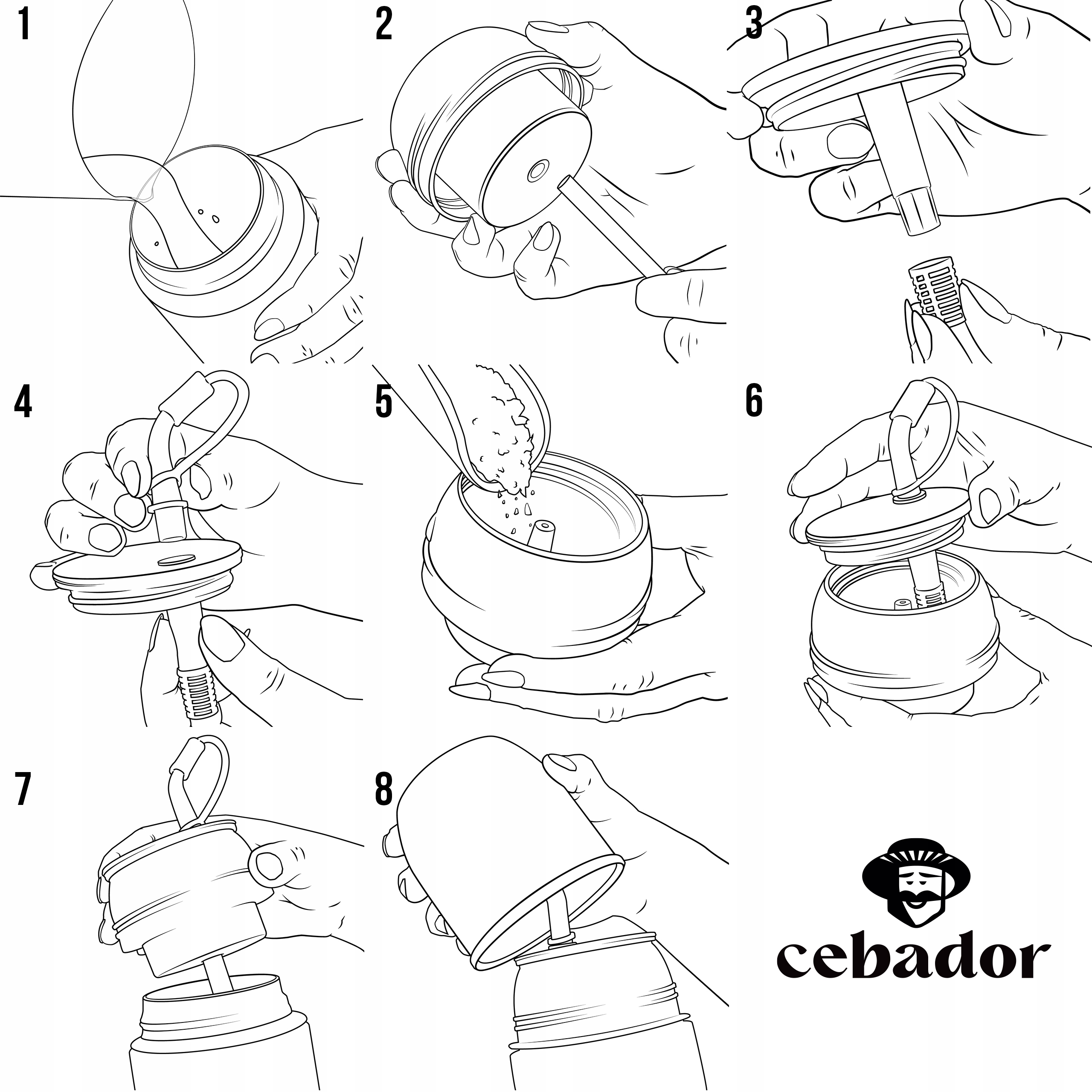 1

2

3

4

5

6

7

8

cebador