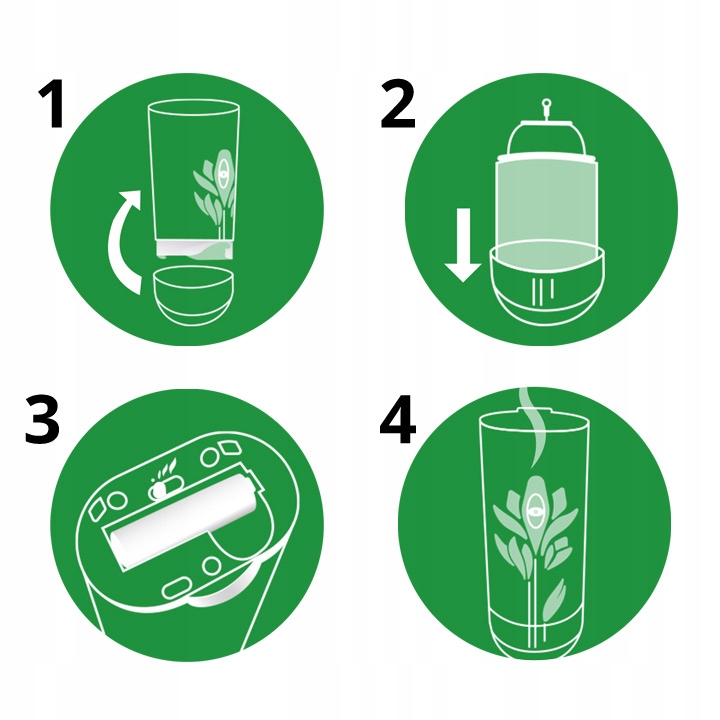 1

2

3

4