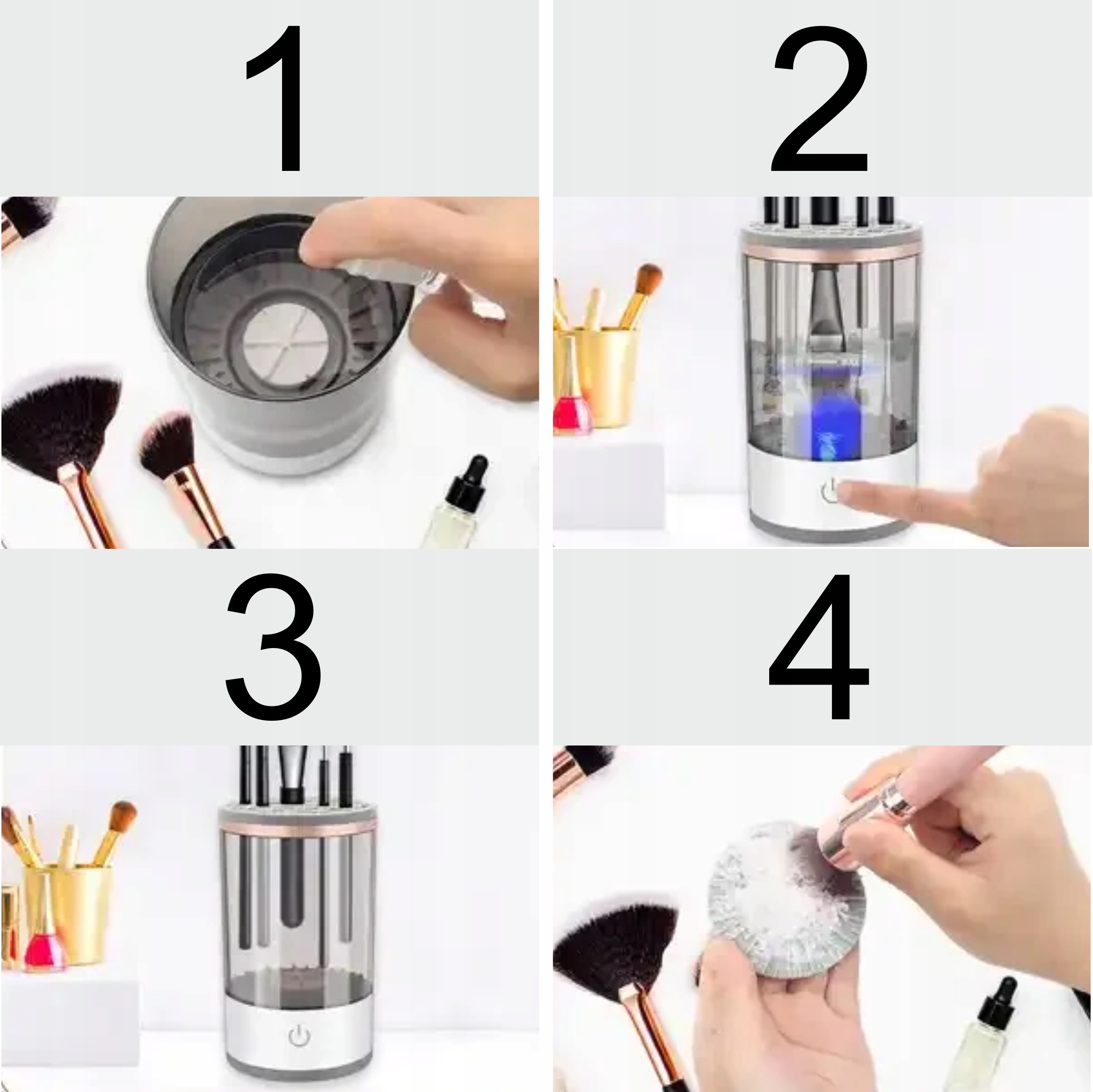 1

2

3

4