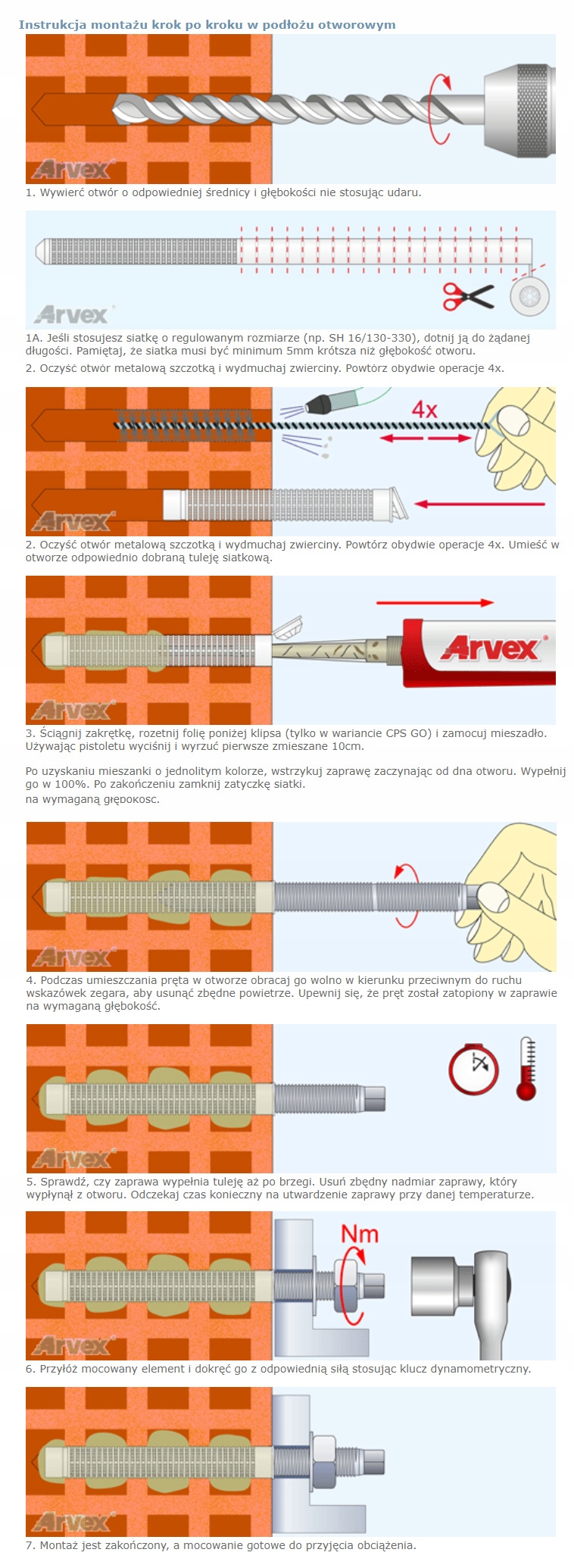 Instrukcja montażu krok po kroku w podłożu otworowym

Arvex

1. Wywierć otwór o odpowiedniej średnicy i głębokości nie stosując udaru.

Arvex

1A. Jeśli stosujesz siatkę o regulowanym rozmiarze (np. SH 16/130-330), dotnij ją do żądanej długości. Pamiętaj, że siatka musi być minimum 5mm krótsza niż głębokość otworu.

2. Oczyść otwór metalową szczotką i wydmuchaj zwierciny. Powtórz obydwie operacje 4x.

4x

Arvex

2. Oczyść otwór metalową szczotką i wydmuchaj zwierciny. Powtórz obydwie operacje 4x. Umieść w otworze odpowiednio dobraną tuleję siatkową.

Arvex

Arvex

3. Ściągnij zakrętkę, rozetnij folię poniżej klipsa (tylko w wariancie CPS GO) i zamocuj mieszadło. Używając pistoletu wyciśnij i wyrzuć pierwsze zmieszane 10cm.

Po uzyskaniu mieszanki o jednolitym kolorze, wstrzykuj zaprawę zaczynając od dna otworu. Wypełnij go w 100%. Po zakończeniu zamknij zatyczkę siatki.
na wymaganą głębokosc.

Arvex

4. Podczas umieszczania pręta w otworze obracaj go wolno w kierunku przeciwnym do ruchu wskazówek zegara, aby usunąć zbędne powietrze. Upewnij się, że pręt został zatopiony w zaprawie na wymaganą głębokość.

Arvex

5. Sprawdź, czy zaprawa wypełnia tuleję aż po brzegi. Usuń zbędny nadmiar zaprawy, który wypłynął z otworu. Odczekaj czas konieczny na utwardzenie zaprawy przy danej temperaturze.

Nm

Arvex

6. Przyłóż mocowany element i dokręć go z odpowiednią siłą stosując klucz dynamometryczny.

Arvex

7. Montaż jest zakończony, a mocowanie gotowe do przyjęcia obciążenia.