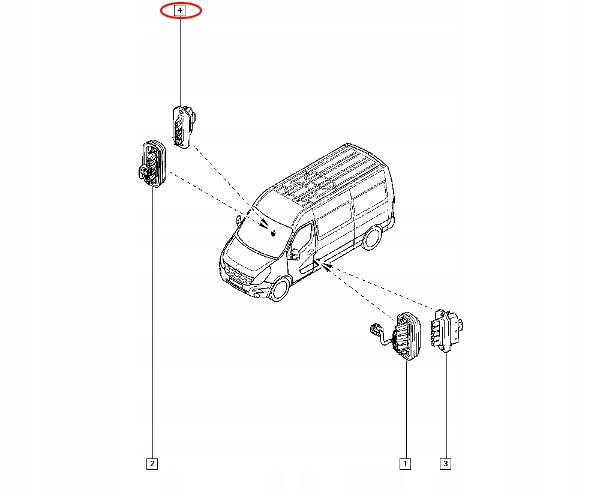 4
2
1
3