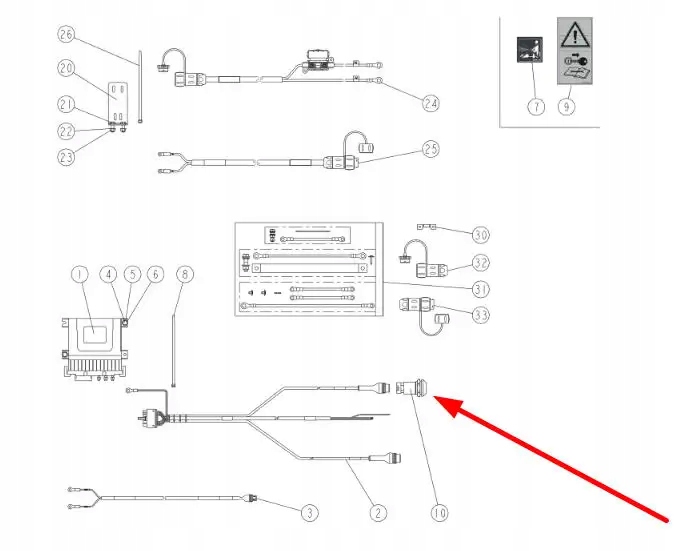 26
20
21
22
23
24
25
7
9
30
32
31
33
1
4
5
6
8
3
2
10