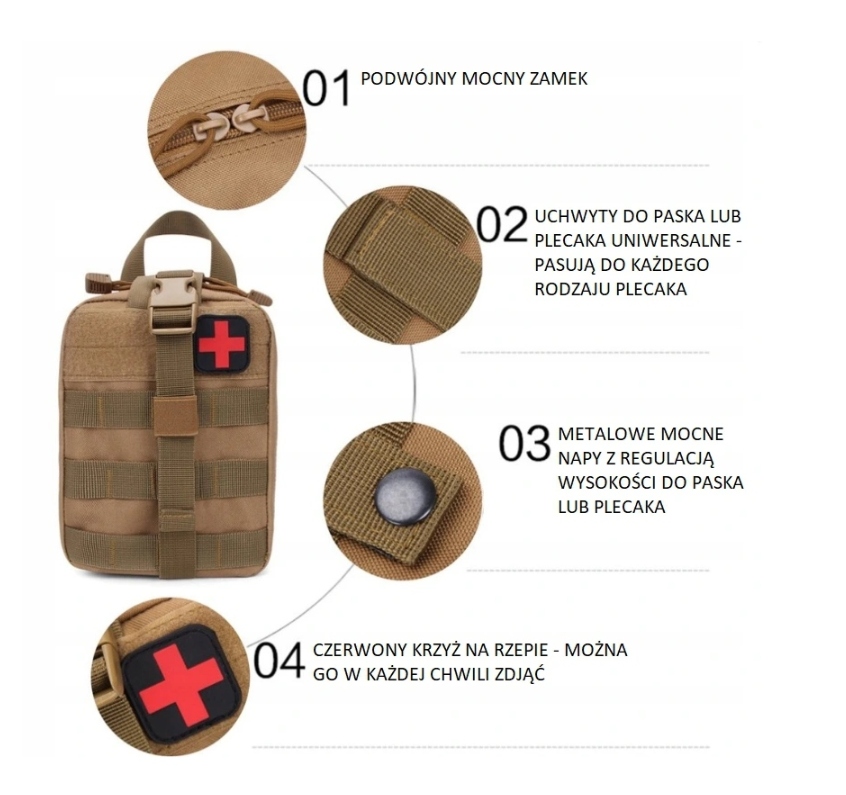 01 PODWÓJNY MOCNY ZAMEK

02 UCHWYTY DO PASKA LUB PLECAKA UNIWERSALNE - PASUJĄ DO KAŻDEGO RODZAJU PLECAKA

03 METALOWE MOCNE NAPY Z REGULACJĄ WYSOKOŚCI DO PASKA LUB PLECAKA

04 CZERWONY KRZYŻ NA RZEPIE - MOŻNA GO W KAŻDEJ CHWILI ZDJĄĆ