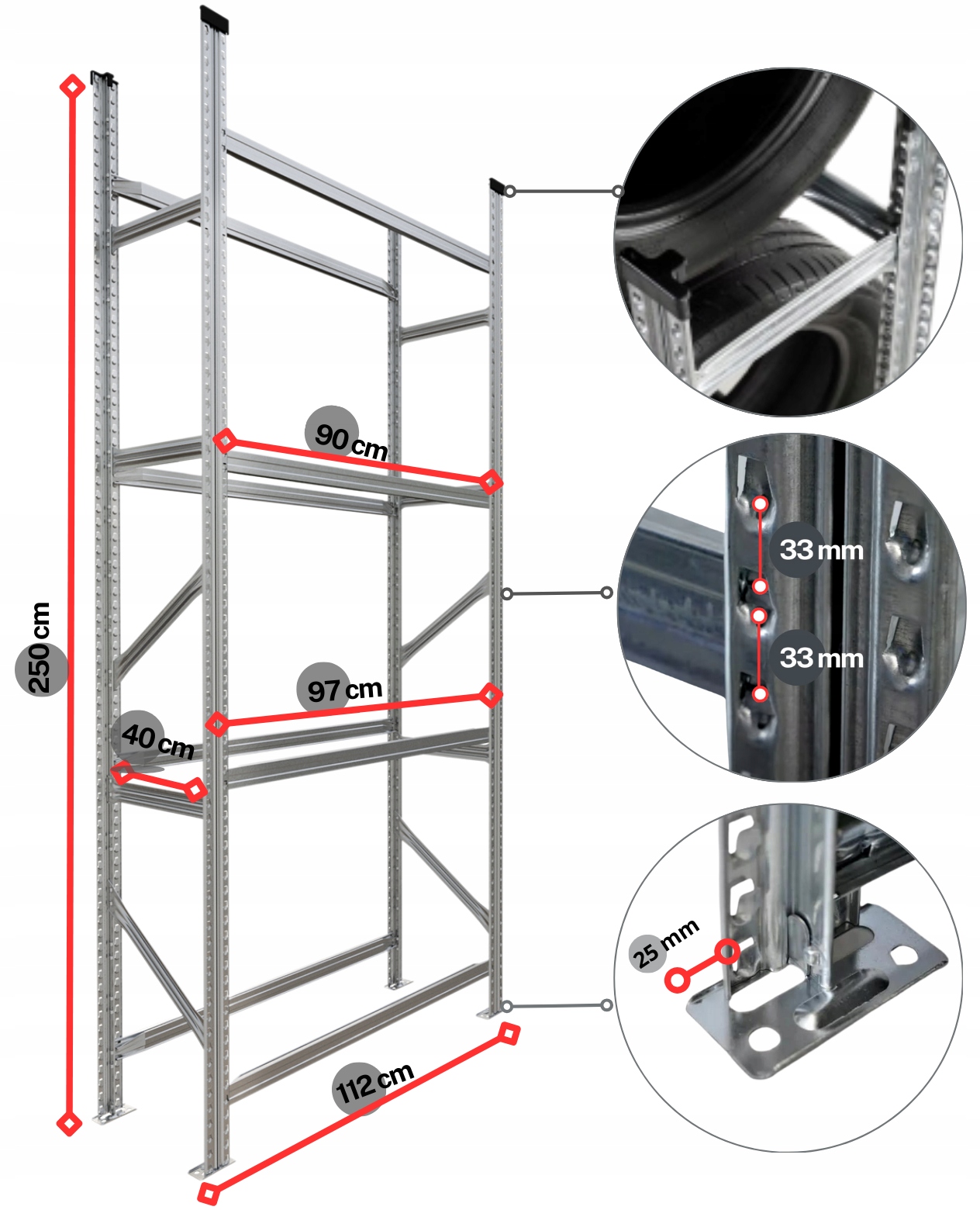 250 cm

90 cm

97 cm

40 cm

112 cm

33 mm

33 mm

25 mm