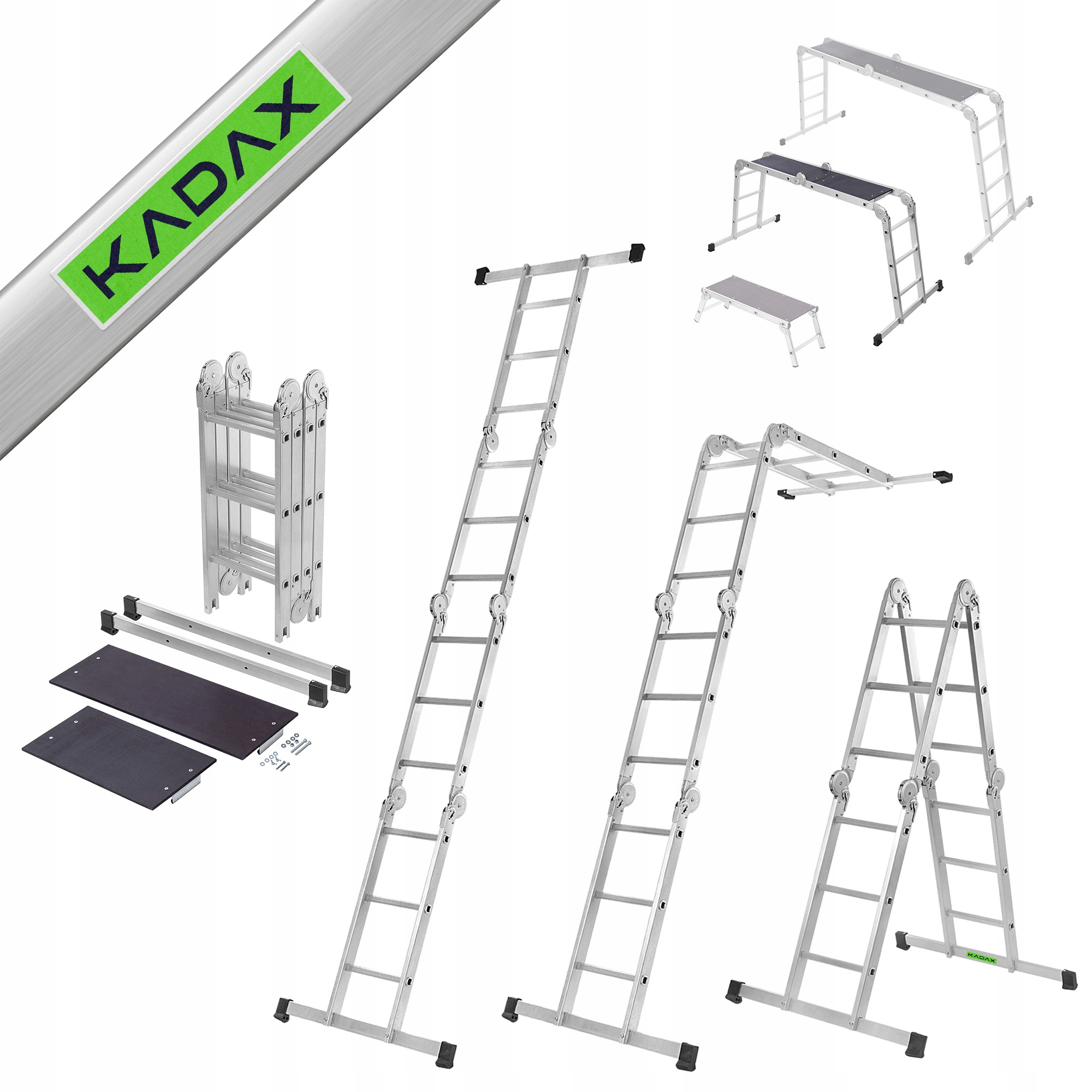 KADAX

KADAX