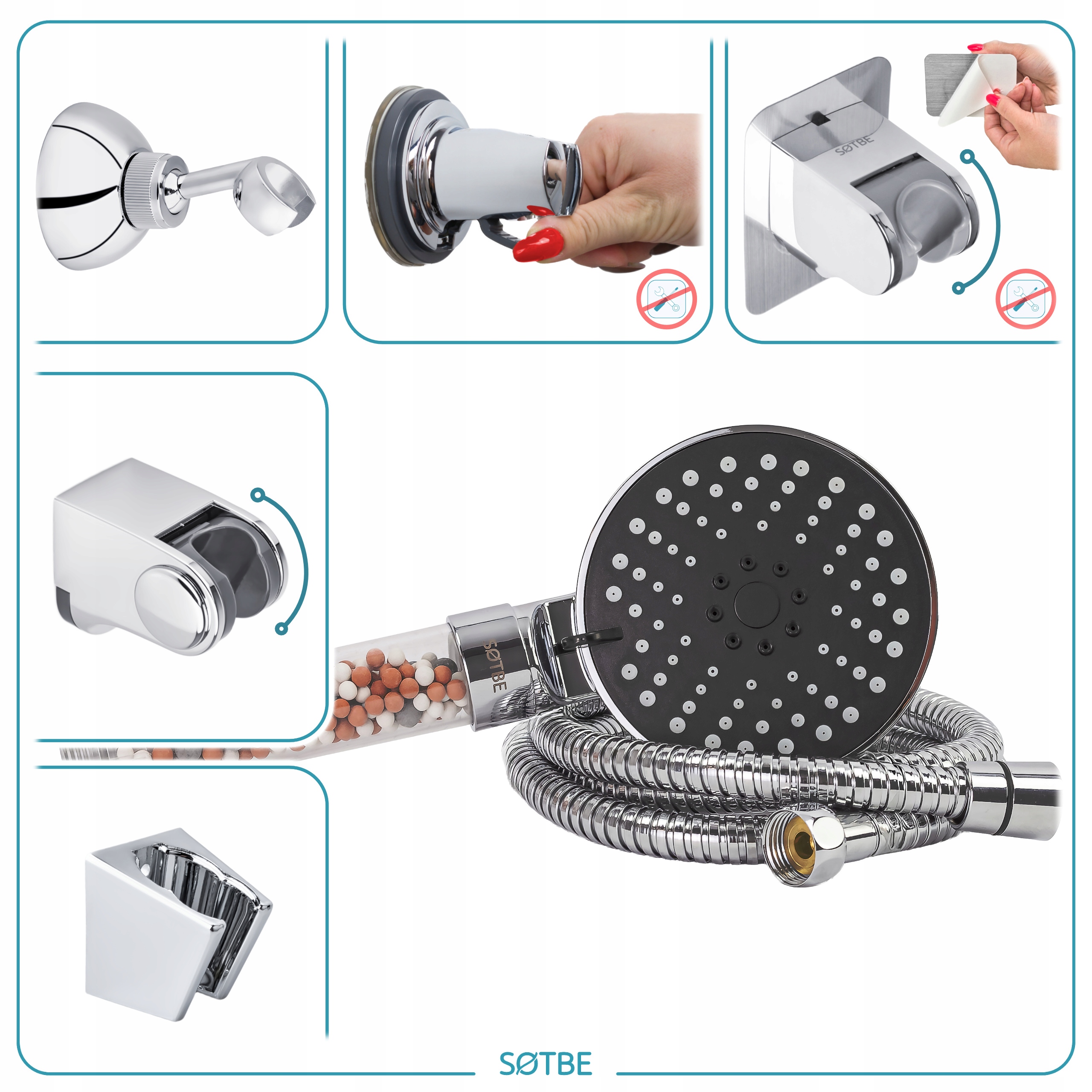 SØTBE

SØTBE

SØTBE