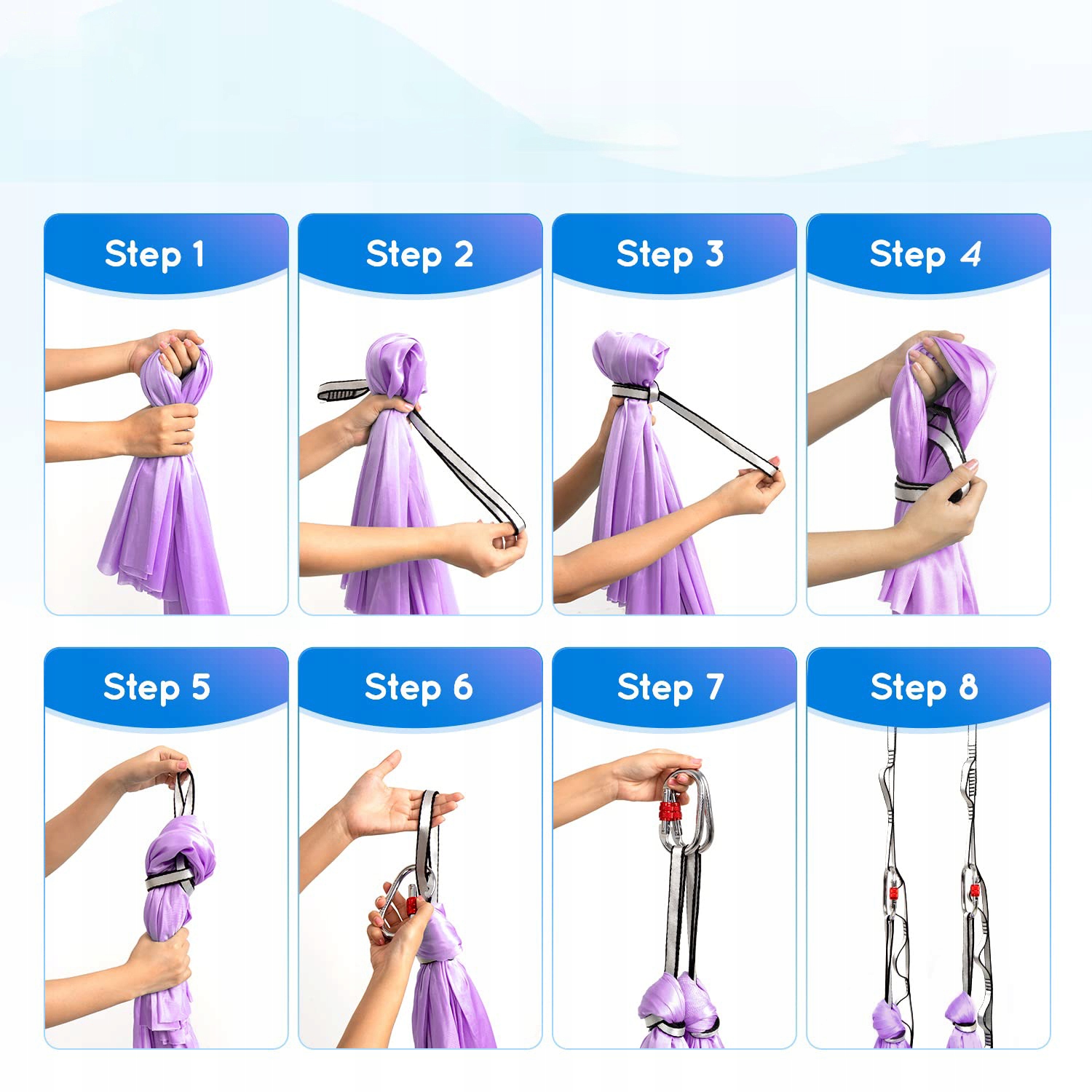 Step 1

Step 2

Step 3

Step 4

Step 5

Step 6

Step 7

Step 8