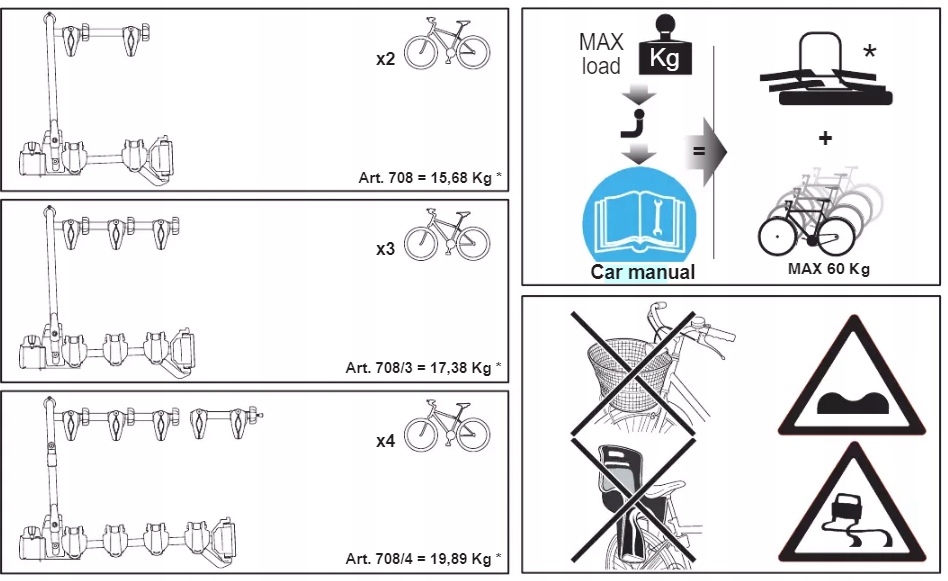 x2

Art. 708 = 15,68 Kg *

x3

Art. 708/3 = 17,38 Kg *

x4

Art. 708/4 = 19,89 Kg *

MAX load

Kg

=

Car manual

*

+

MAX 60 Kg