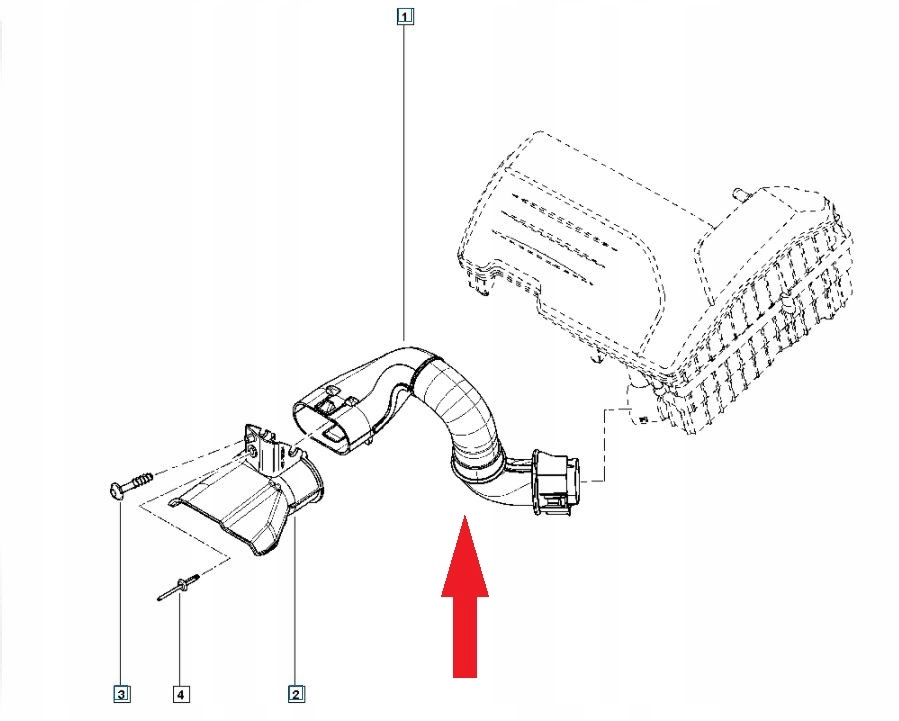 1
3
4
2