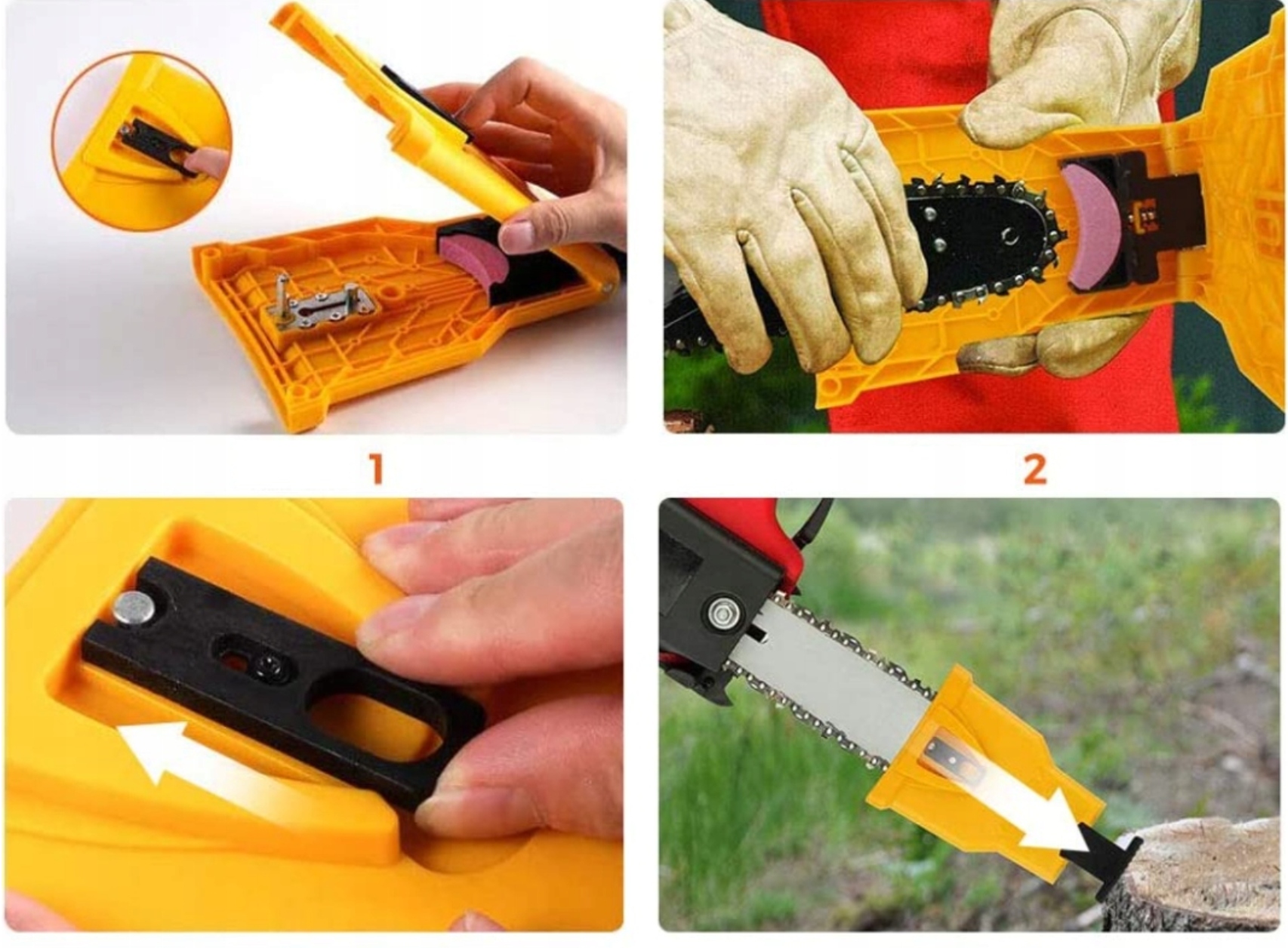 1

2