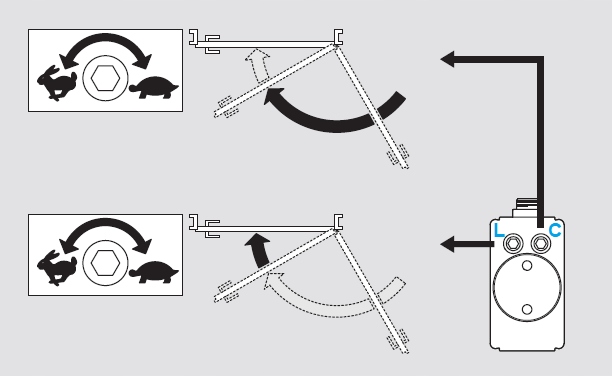 L C