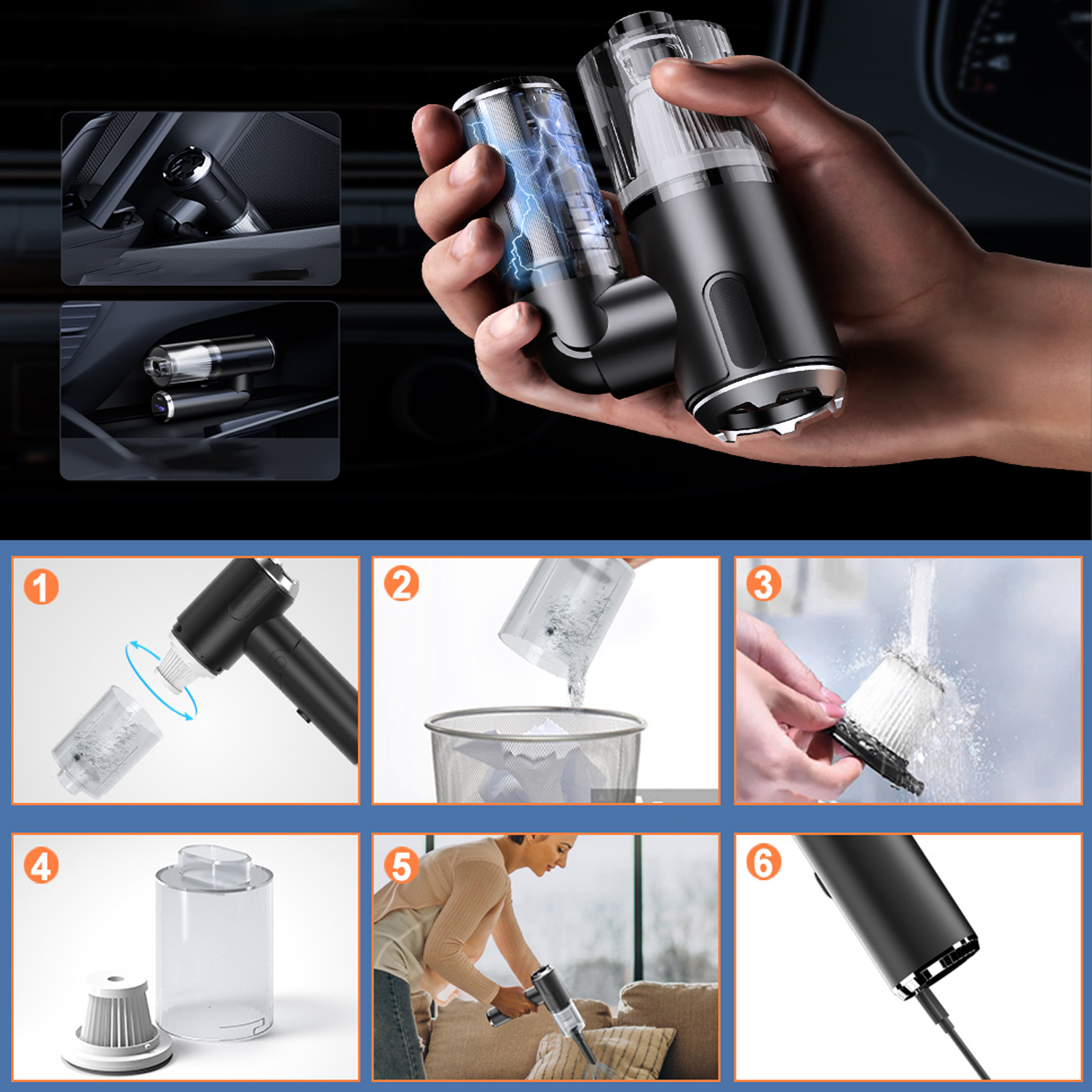 1

2

3

4

5

6