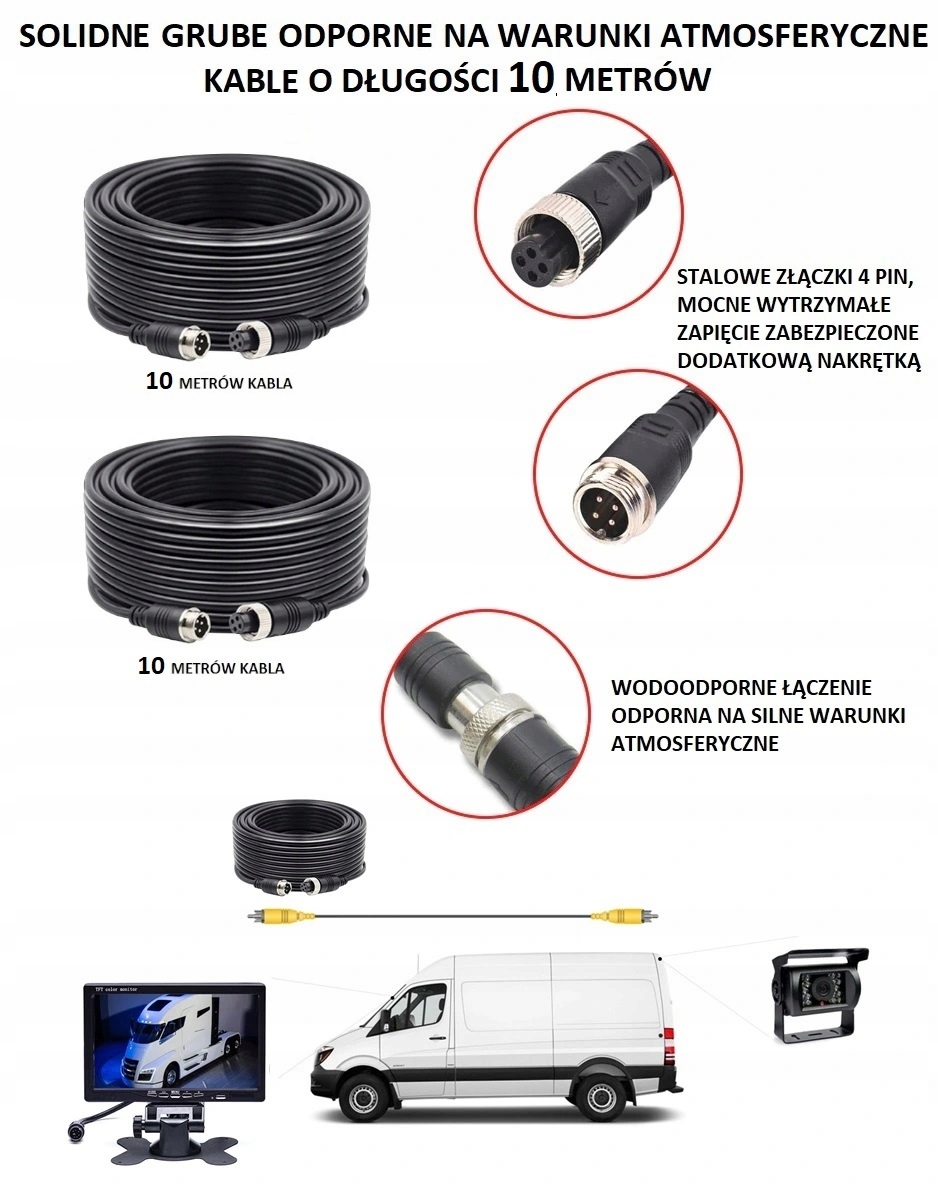 SOLIDNE GRUBE ODPORNE NA WARUNKI ATMOSFERYCZNE KABLE O DŁUGOŚCI 10 METRÓW

10 METRÓW KABLA

STALOWE ZŁĄCZKI 4 PIN, MOCNE WYTRZYMAŁE ZAPIĘCIE ZABEZPIECZONE DODATKOWĄ NAKRĘTKĄ

10 METRÓW KABLA

WODOODPORNE ŁĄCZENIE ODPORNA NA SILNE WARUNKI ATMOSFERYCZNE

TFT color monitor