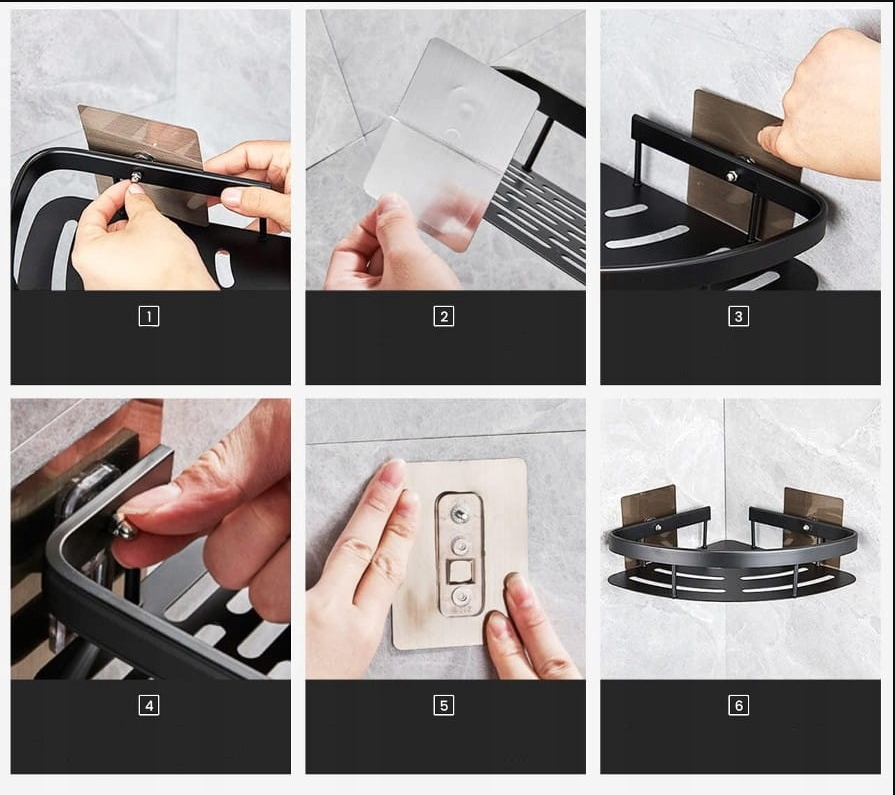 1

2

3

4

5

6