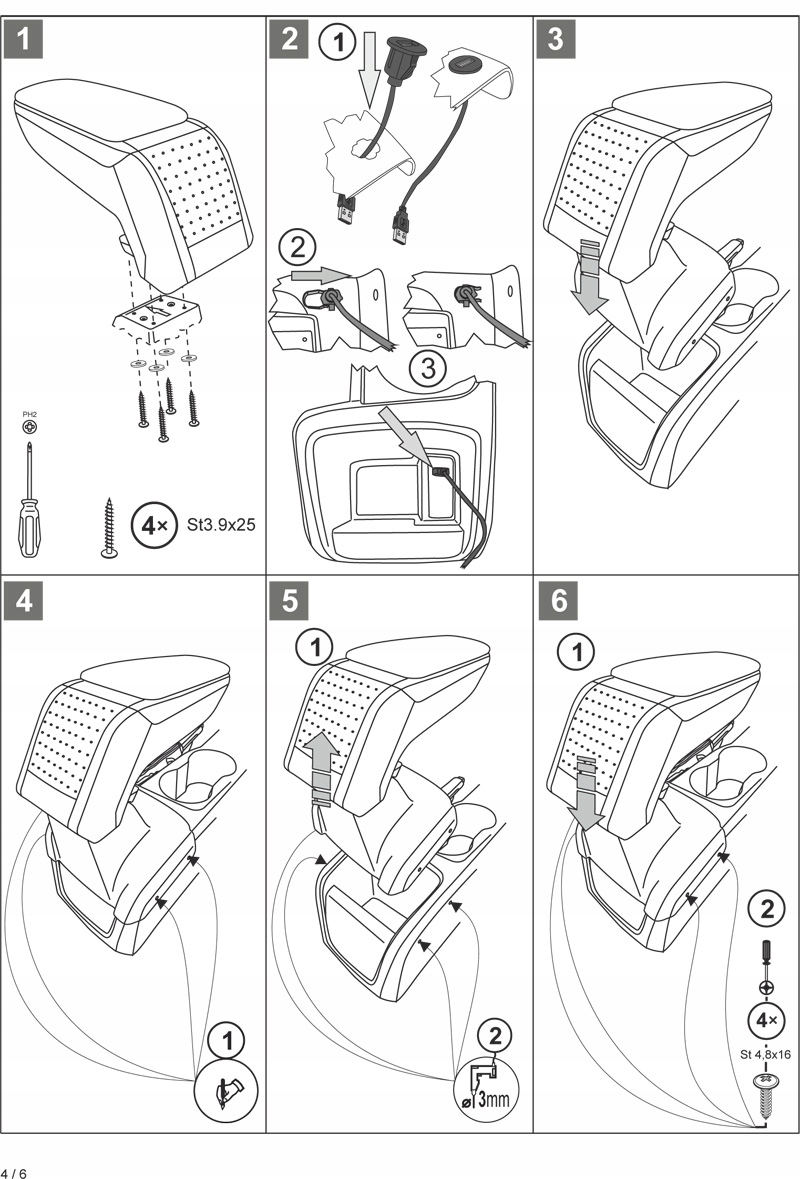 1

PH2

4× St3.9x25

2

1

2

3

3

4

1

5

1

2

ø3mm

6

1

2

4×

St 4,8x16

4 / 6