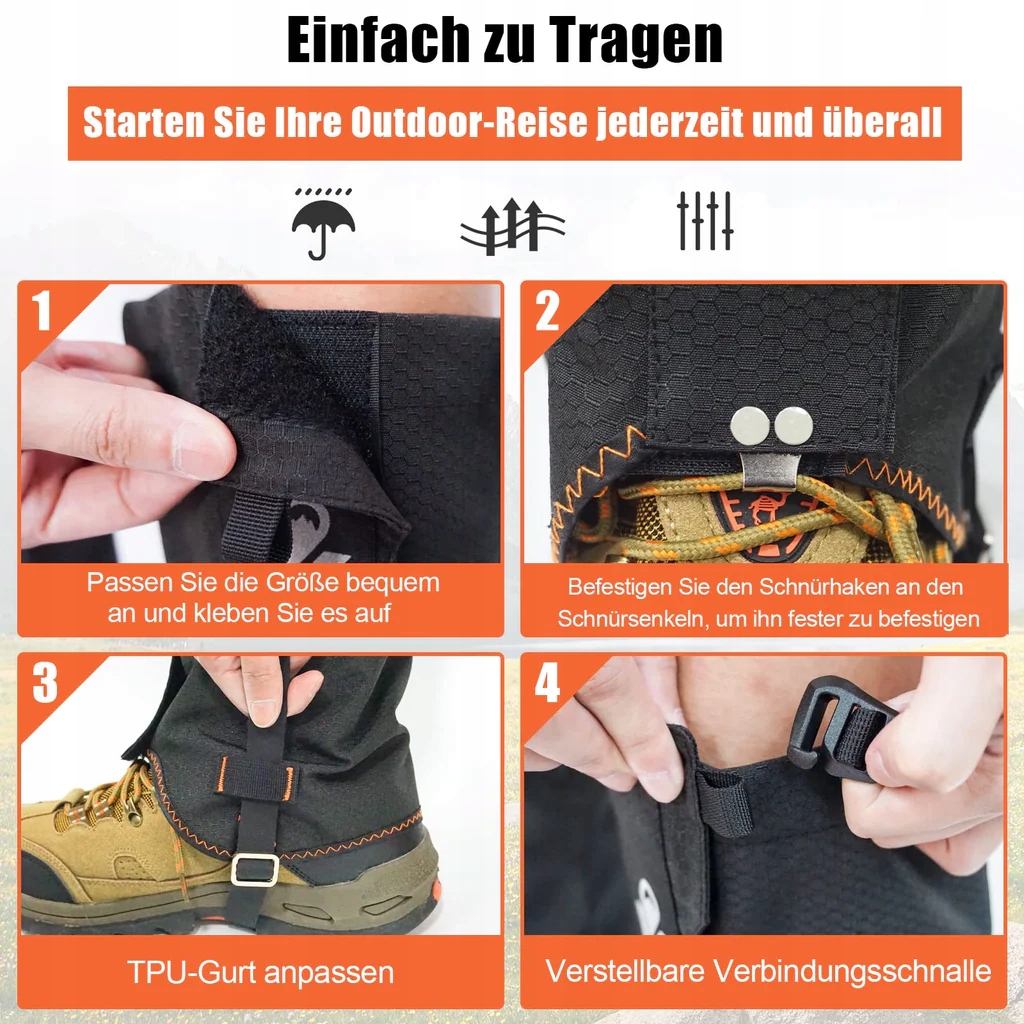 Einfach zu Tragen

Starten Sie Ihre Outdoor-Reise jederzeit und überall

1

Passen Sie die Größe bequem an und kleben Sie es auf

2

Befestigen Sie den Schnürhaken an den Schnürsenkeln, um ihn fester zu befestigen

3

TPU-Gurt anpassen

4

Verstellbare Verbindungsschnalle