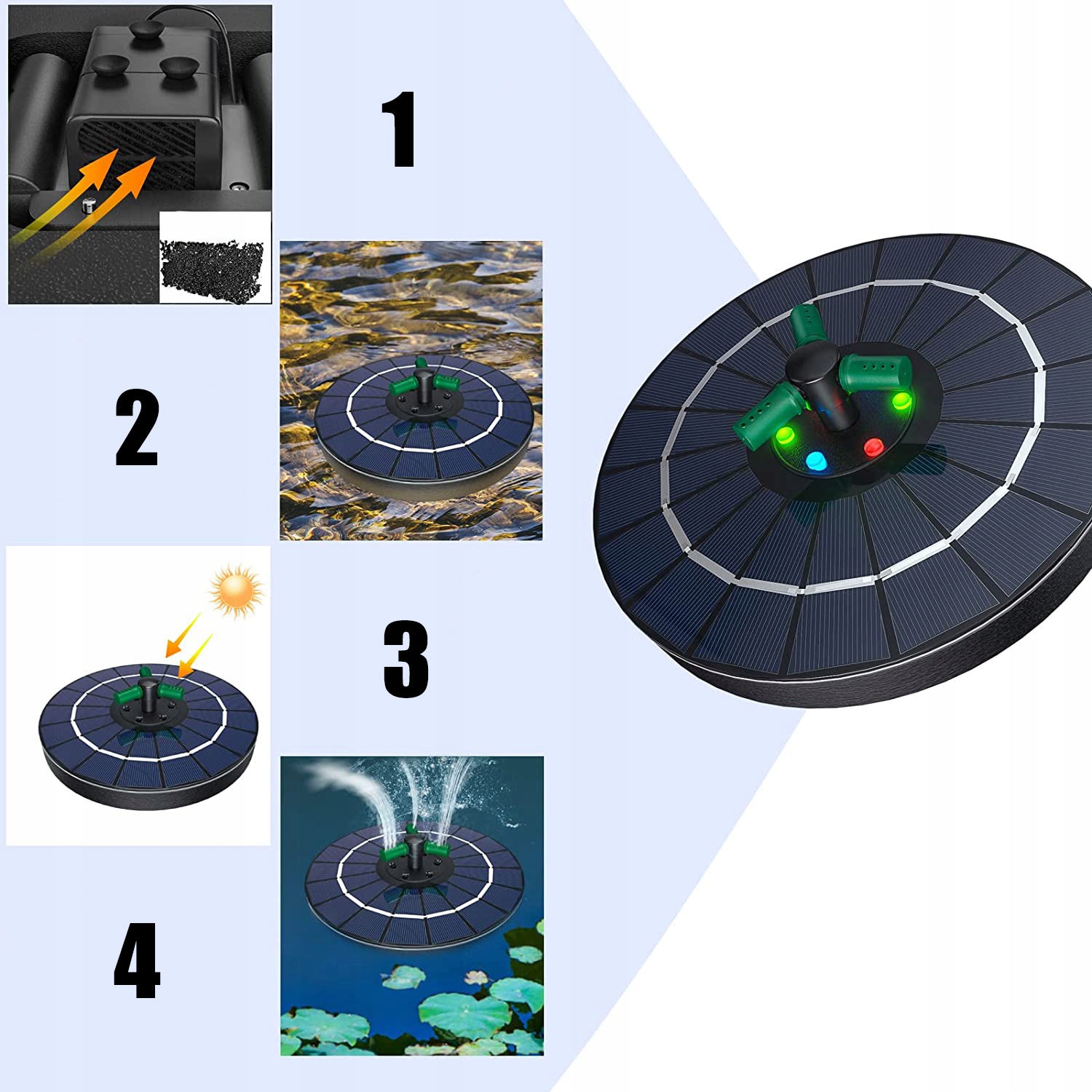 1

2

3

4