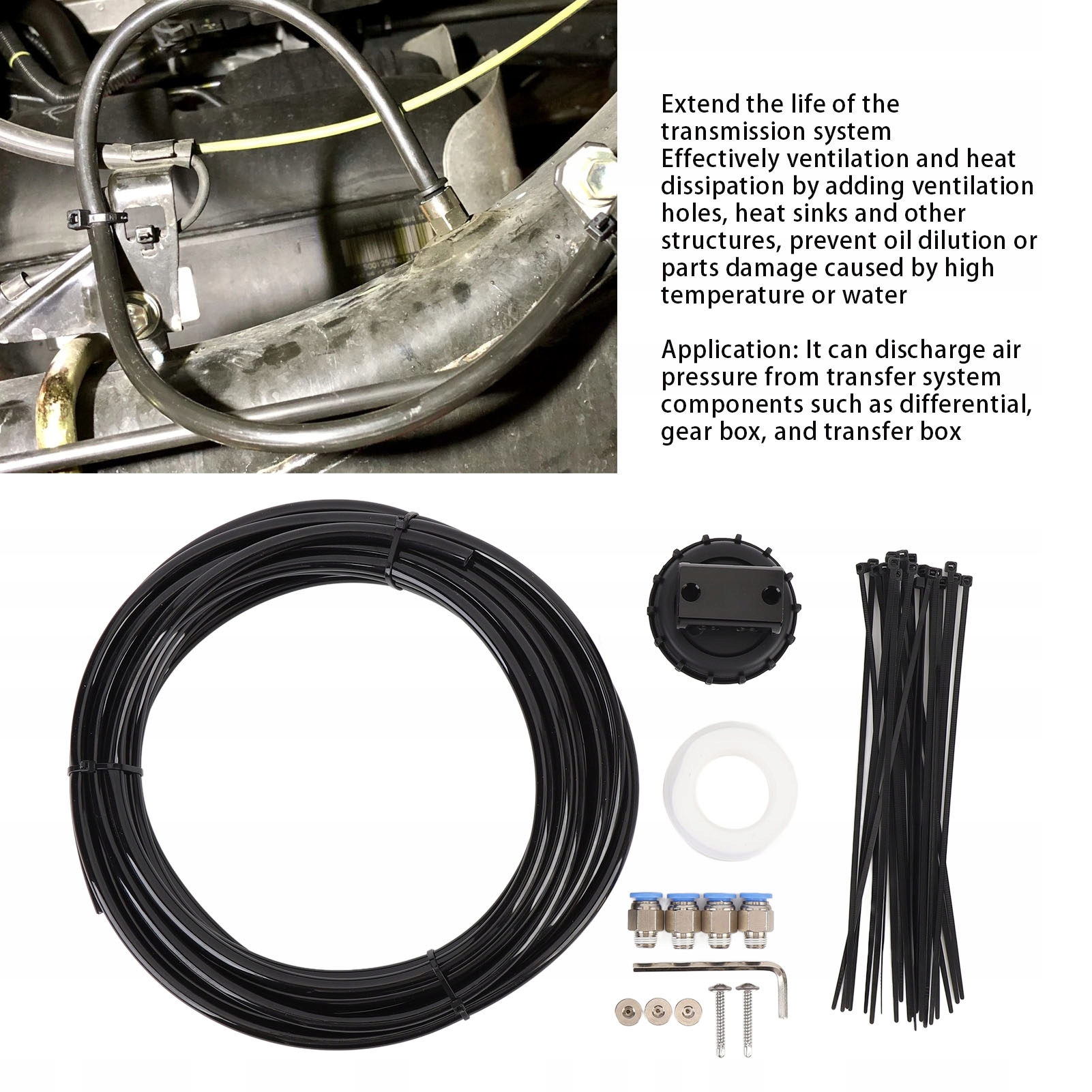 Extend the life of the transmission system
Effectively ventilation and heat dissipation by adding ventilation holes, heat sinks and other structures, prevent oil dilution or parts damage caused by high temperature or water

Application: It can discharge air pressure from transfer system components such as differential, gear box, and transfer box