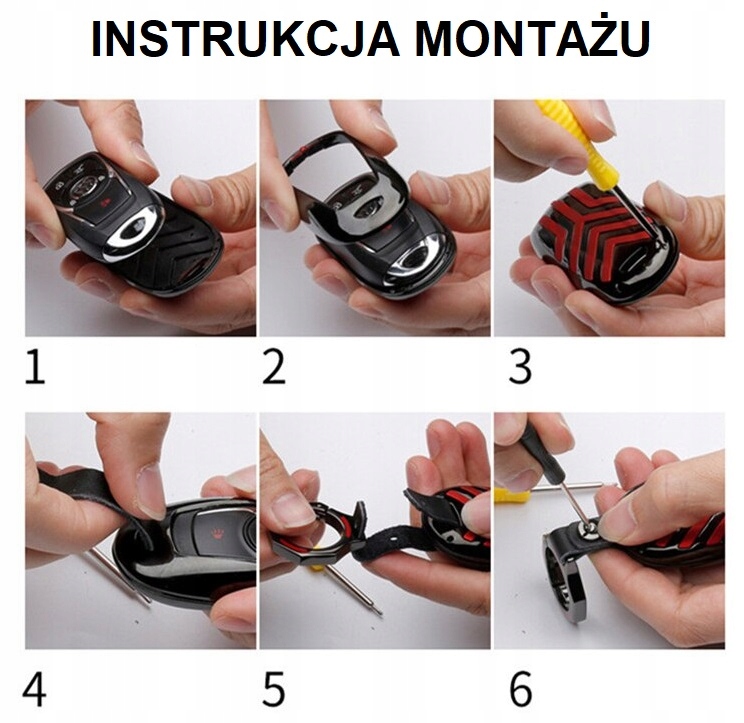 INSTRUKCJA MONTAŻU

1

2

3

4

5

6