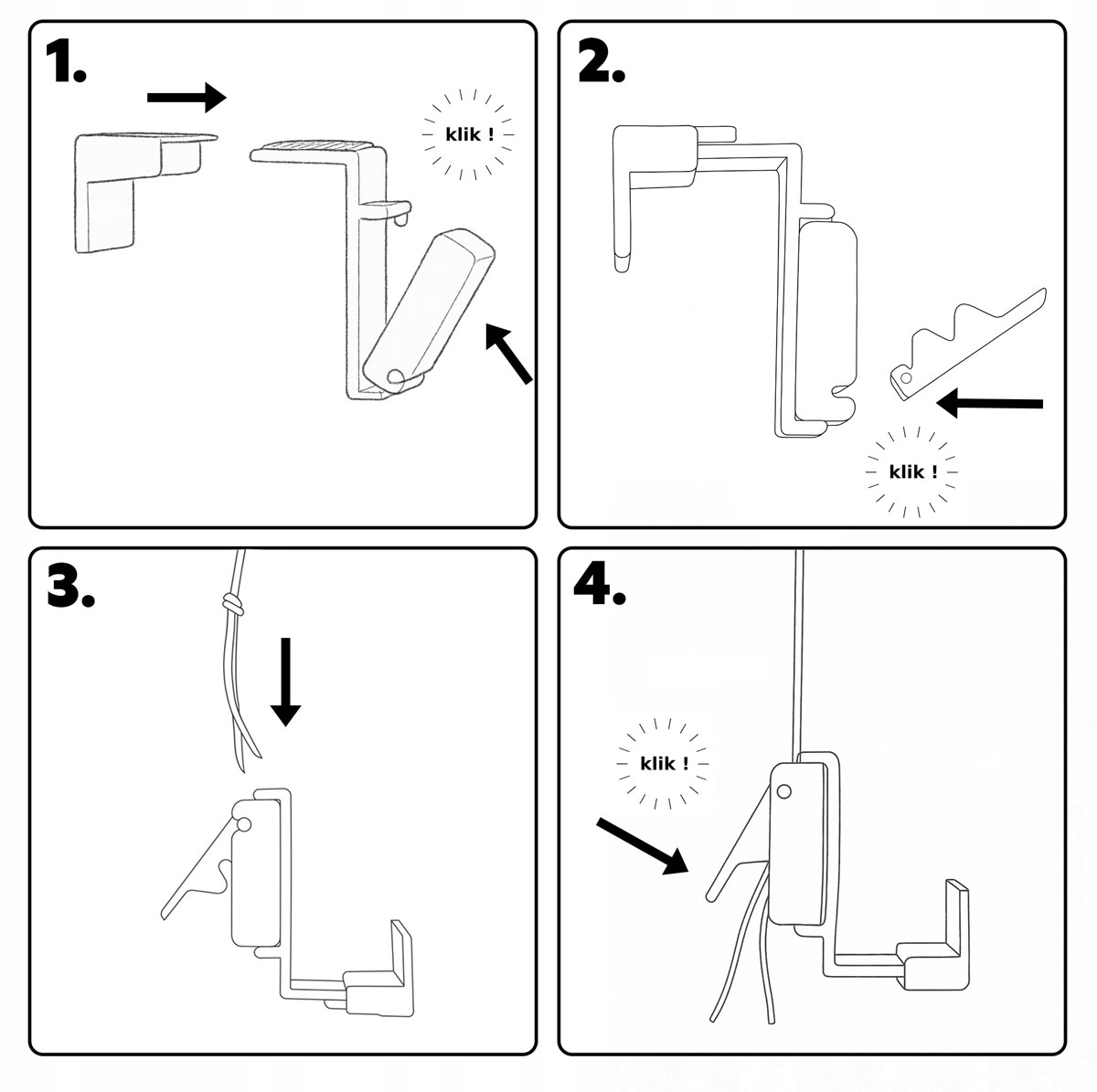 1.

klik !

2.

klik !

3.

4.

klik !