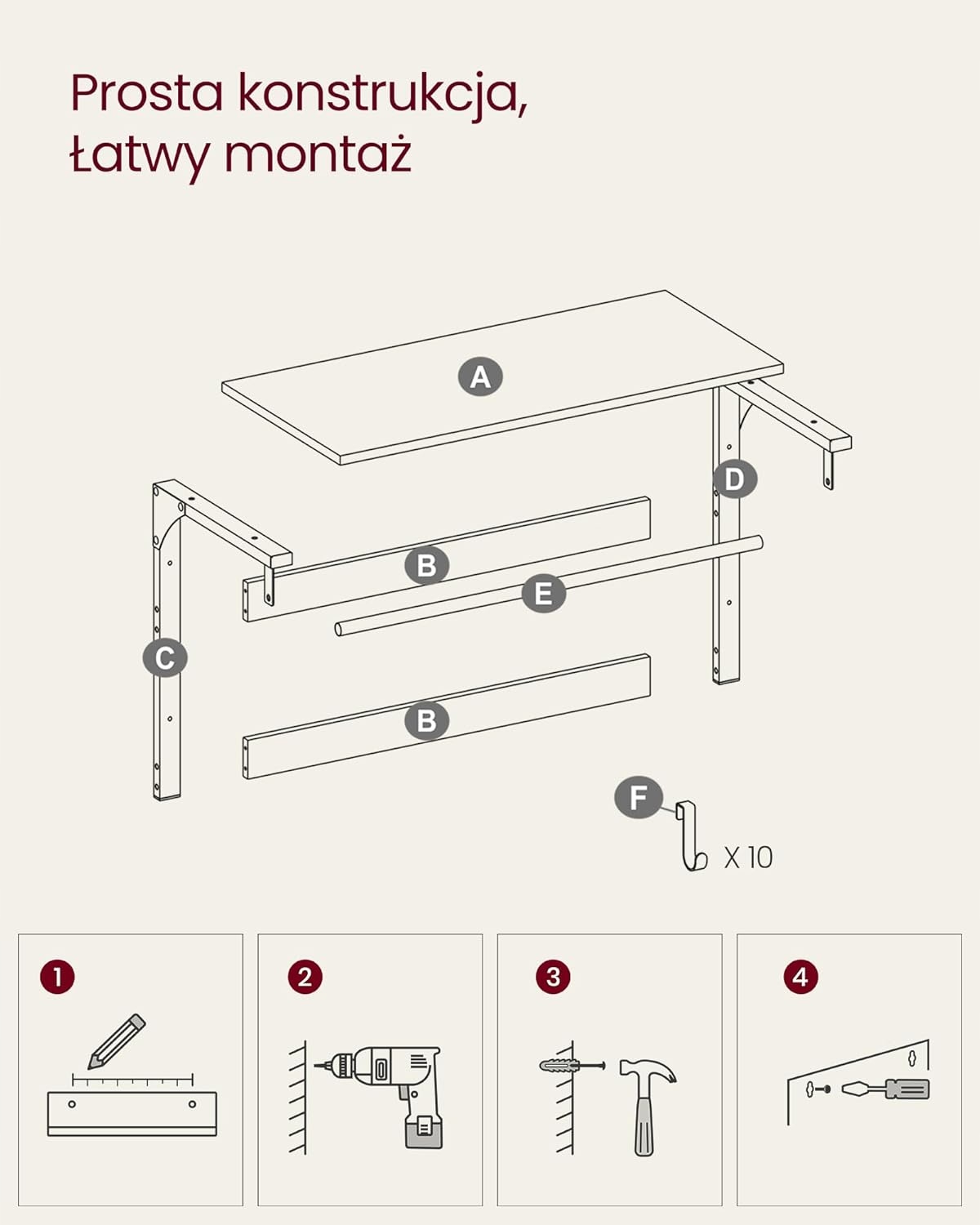 Prosta konstrukcja,
Łatwy montaż

A

D

B

E

C

B

F

X 10

1

2

3

4