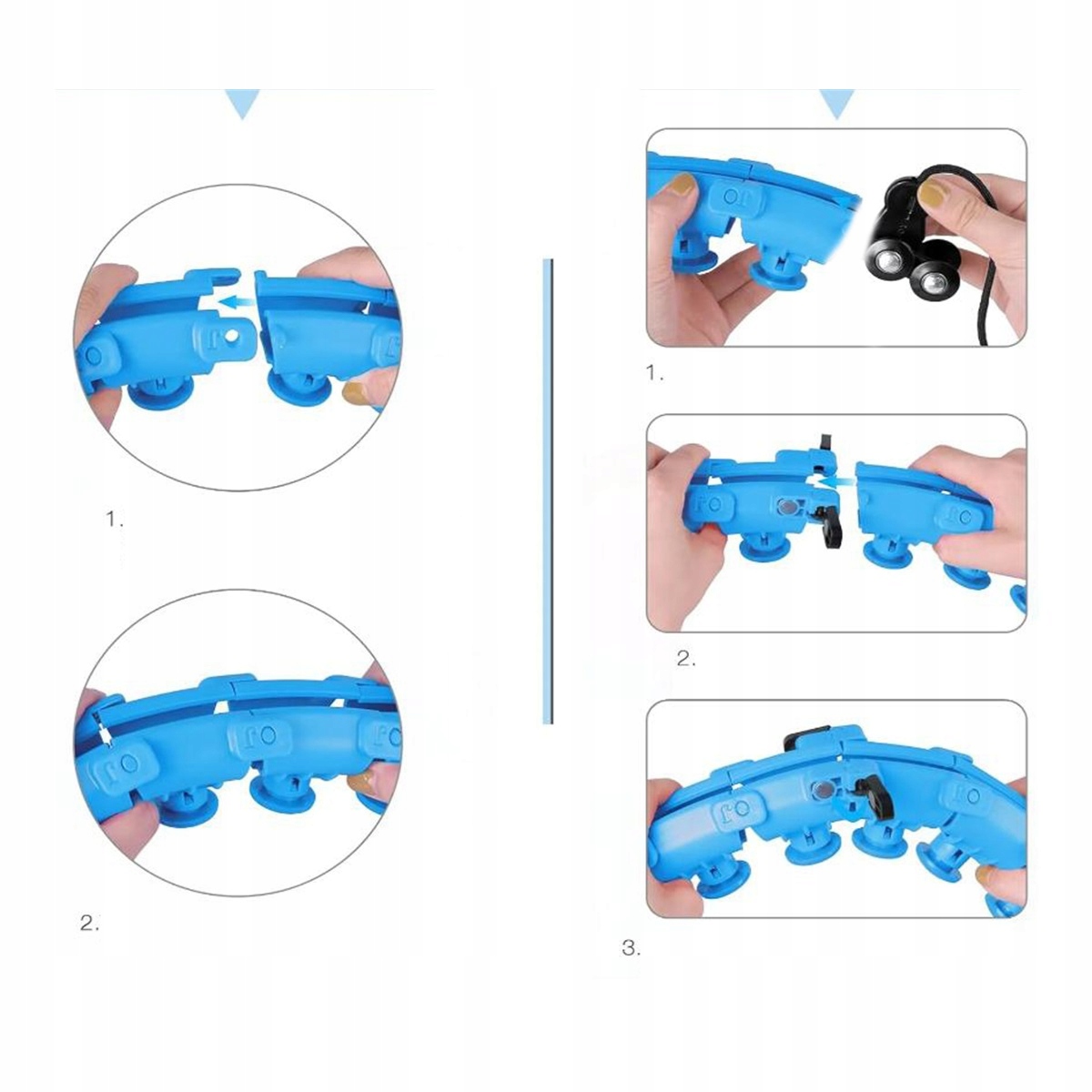 1.

2.

1.

2.

3.