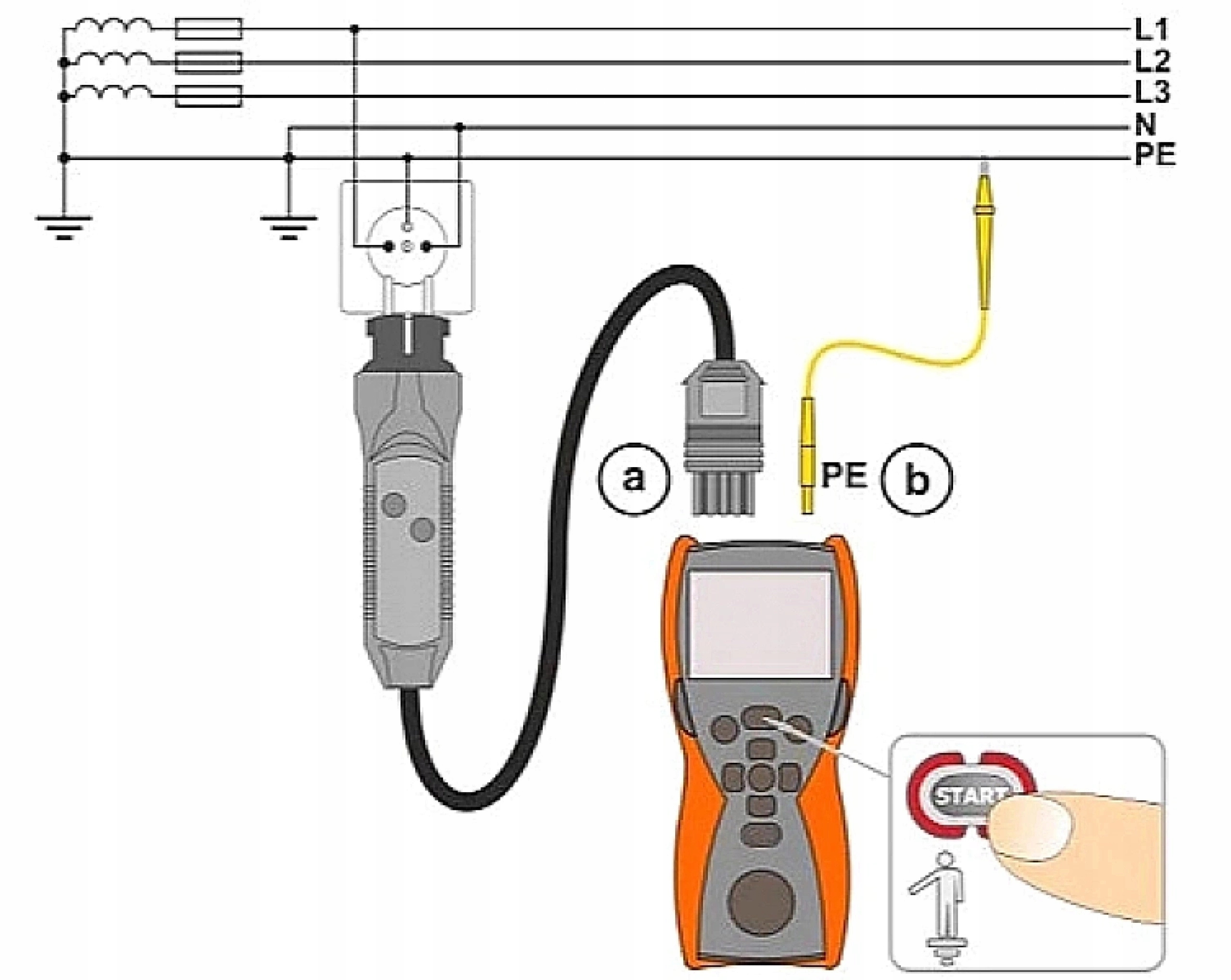 L1
L2
L3
N
PE

a
PE
b

START