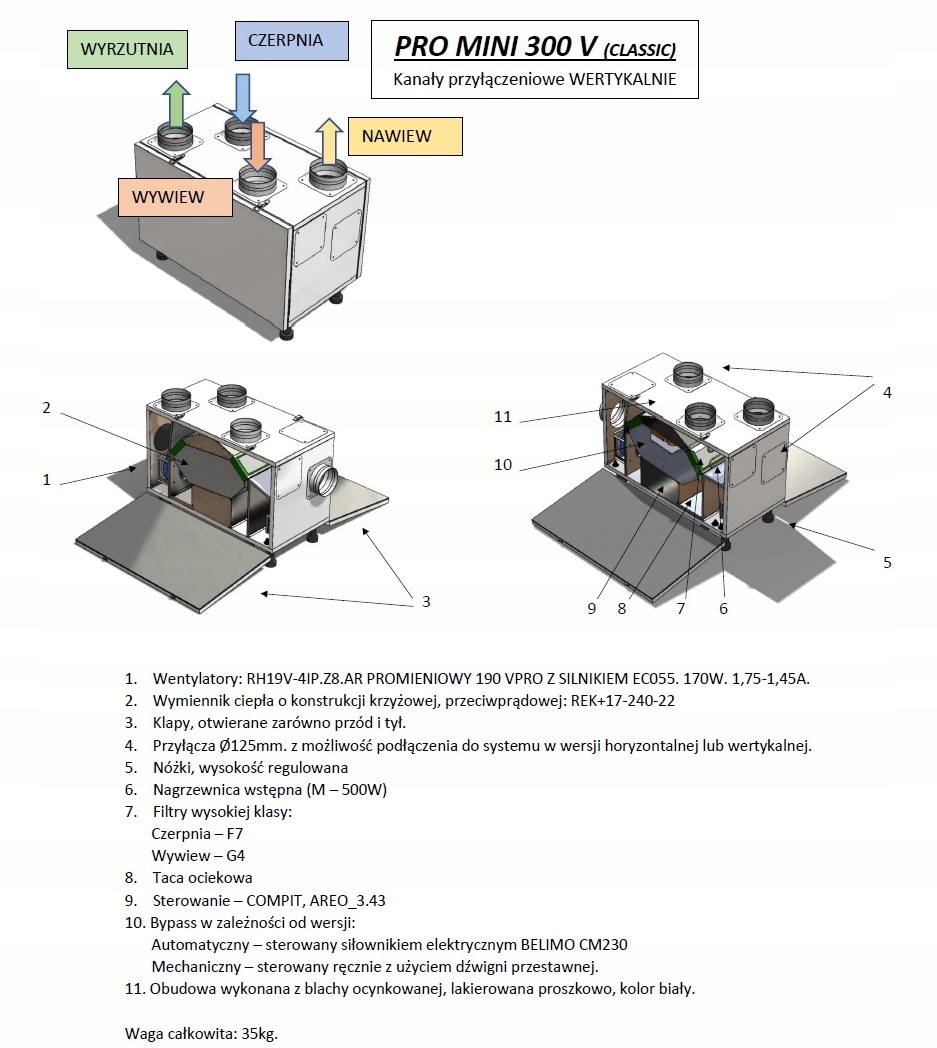 WYRZUTNIA

CZERPNIA

PRO MINI 300 V (CLASSIC)
Kanały przyłączeniowe WERTYKALNIE

NAWIEW

WYWIEW

2

1

3

11

10

4

5

9

8

7

6

1. Wentylatory: RH19V-4IP.Z8.AR PROMIENIOWY 190 VPRO Z SILNIKIEM EC055. 170W. 1,75-1,45A.
2. Wymiennik ciepła o konstrukcji krzyżowej, przeciwprądowej: REK+17-240-22
3. Klapy, otwierane zarówno przód i tył.
4. Przyłącza Ø125mm. z możliwość podłączenia do systemu w wersji horyzontalnej lub wertykalnej.
5. Nóżki, wysokość regulowana
6. Nagrzewnica wstępna (M – 500W)
7. Filtry wysokiej klasy:
Czerpnia – F7
Wywiew – G4
8. Taca ociekowa
9. Sterowanie – COMPIT, AREO_3.43
10. Bypass w zależności od wersji:
Automatyczny – sterowany siłownikiem elektrycznym BELIMO CM230
Mechaniczny – sterowany ręcznie z użyciem dźwigni przestawnej.
11. Obudowa wykonana z blachy ocynkowanej, lakierowana proszkowo, kolor biały.

Waga całkowita: 35kg.