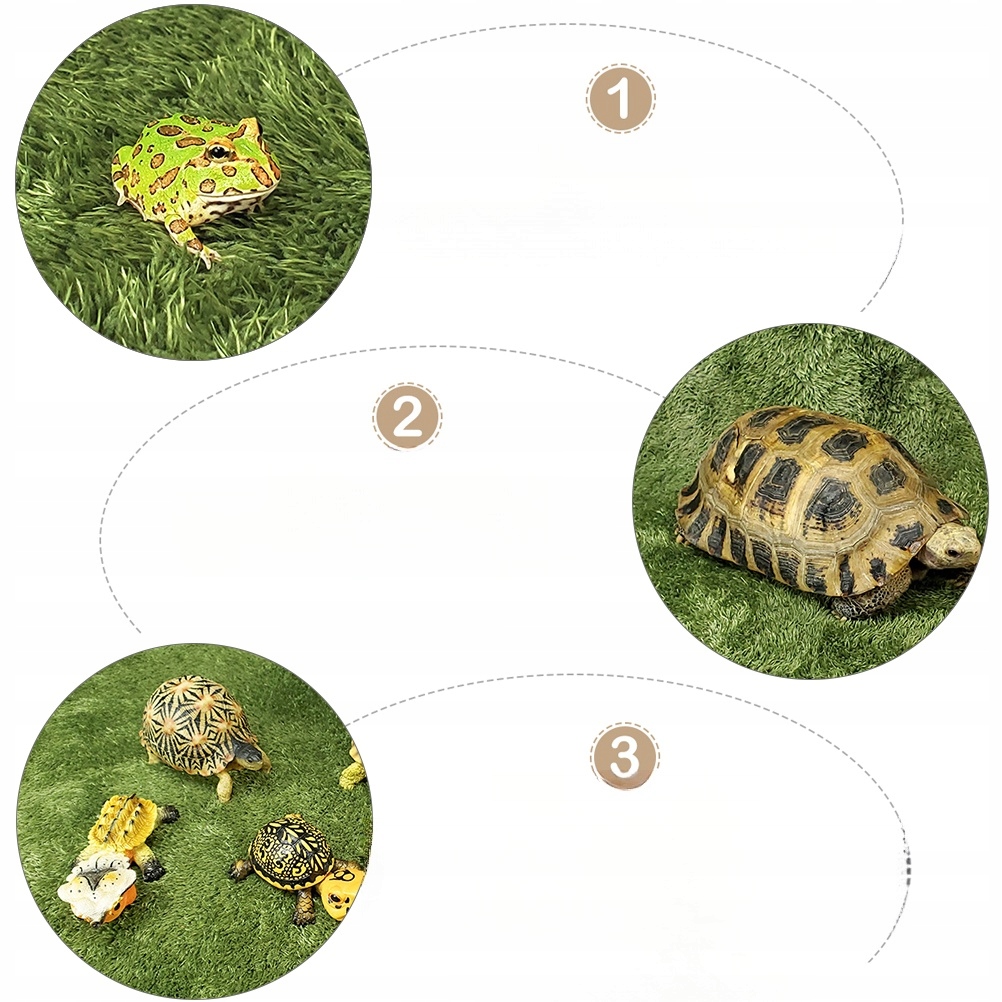 1

2

3