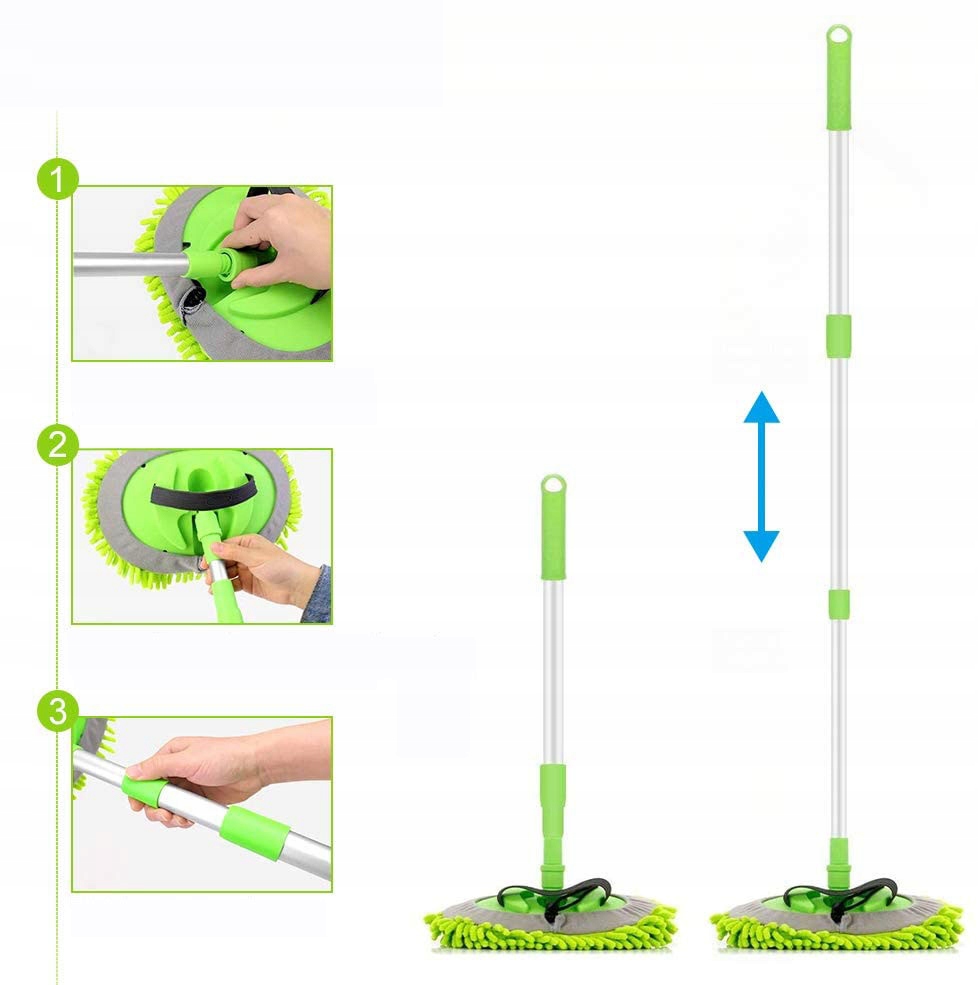 1

2

3