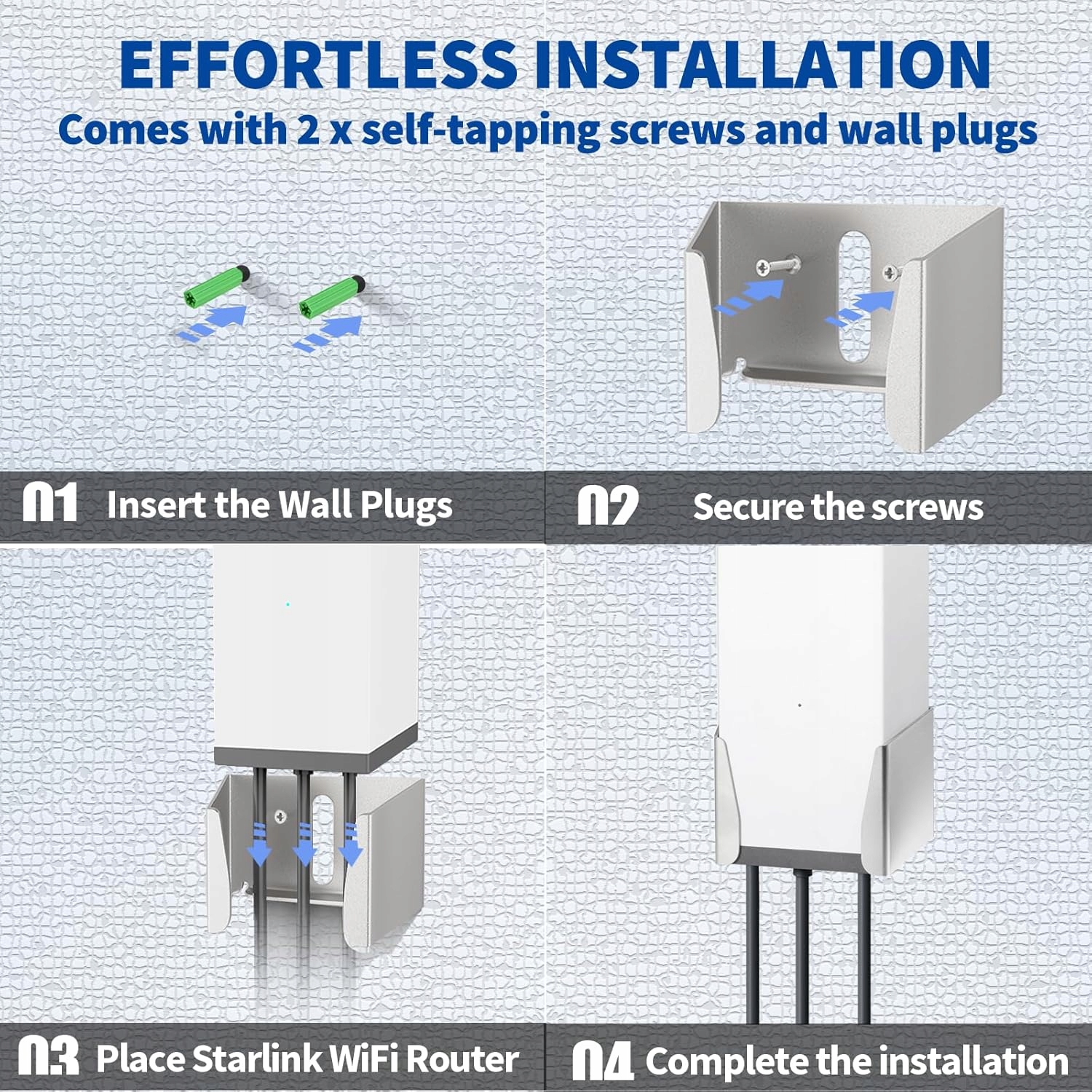 EFFORTLESS INSTALLATION
Comes with 2 x self-tapping screws and wall plugs

01 Insert the Wall Plugs

02 Secure the screws

03 Place Starlink WiFi Router

04 Complete the installation