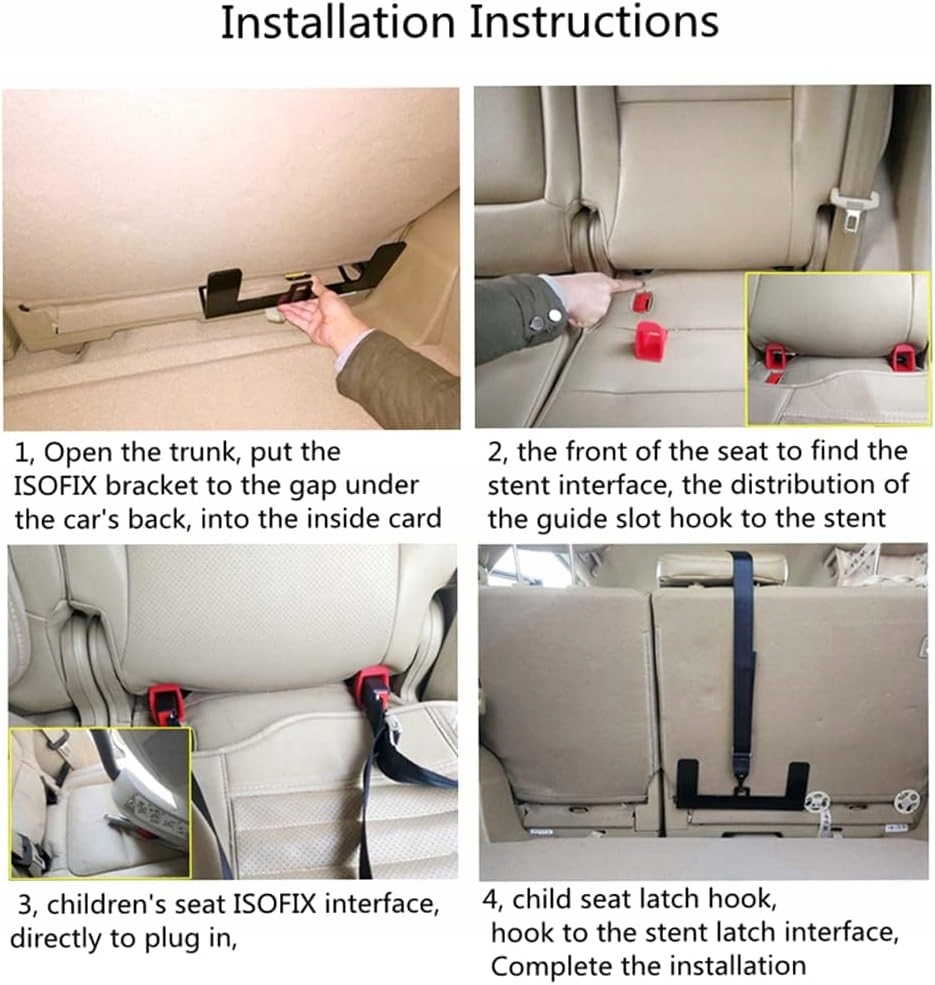 Installation Instructions

1, Open the trunk, put the ISOFIX bracket to the gap under the car's back, into the inside card

2, the front of the seat to find the stent interface, the distribution of the guide slot hook to the stent

3, children's seat ISOFIX interface, directly to plug in,

4, child seat latch hook, hook to the stent latch interface, Complete the installation