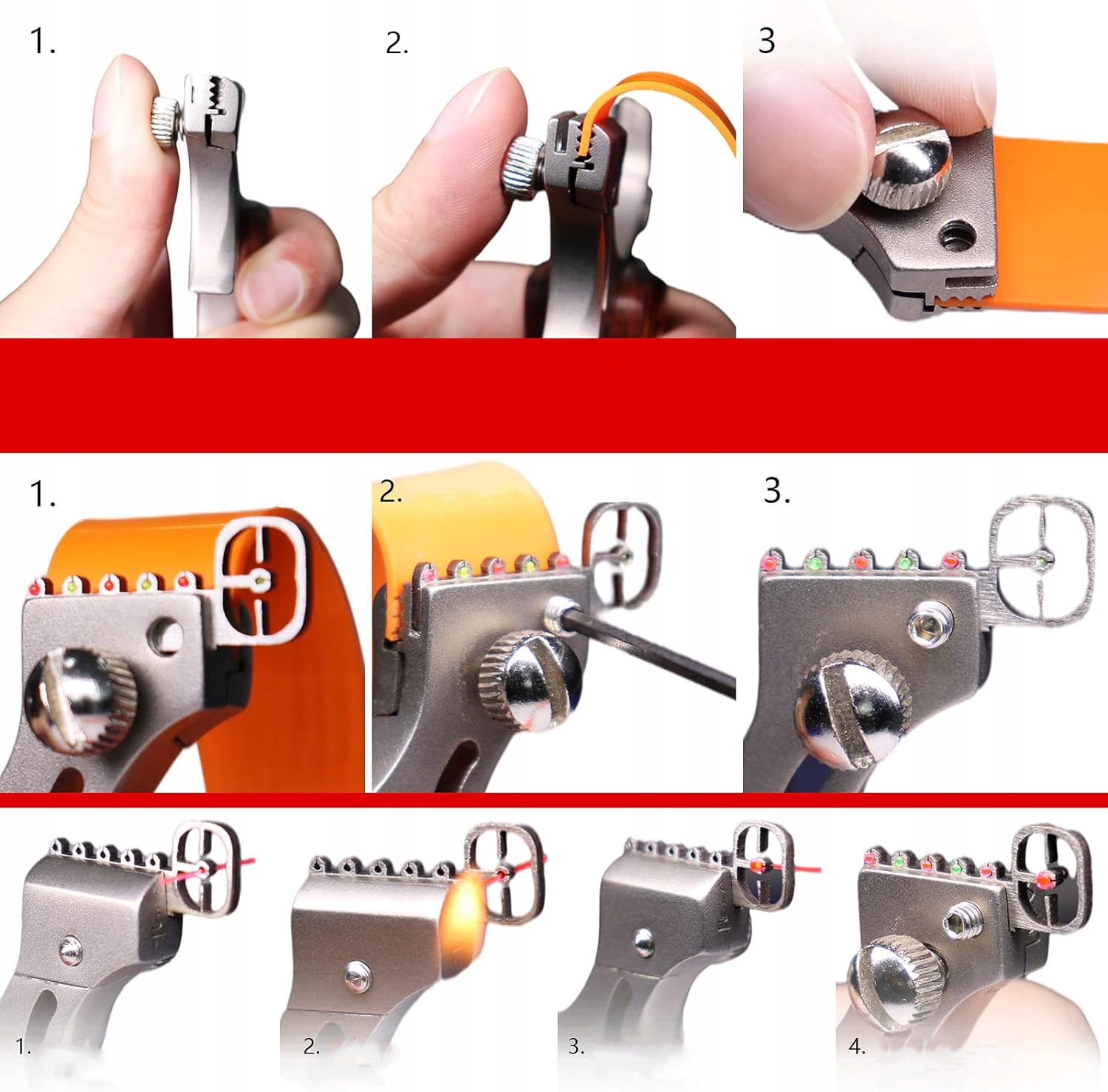 1.

2.

3

1.

2.

3.

1.

2.

3.

4.