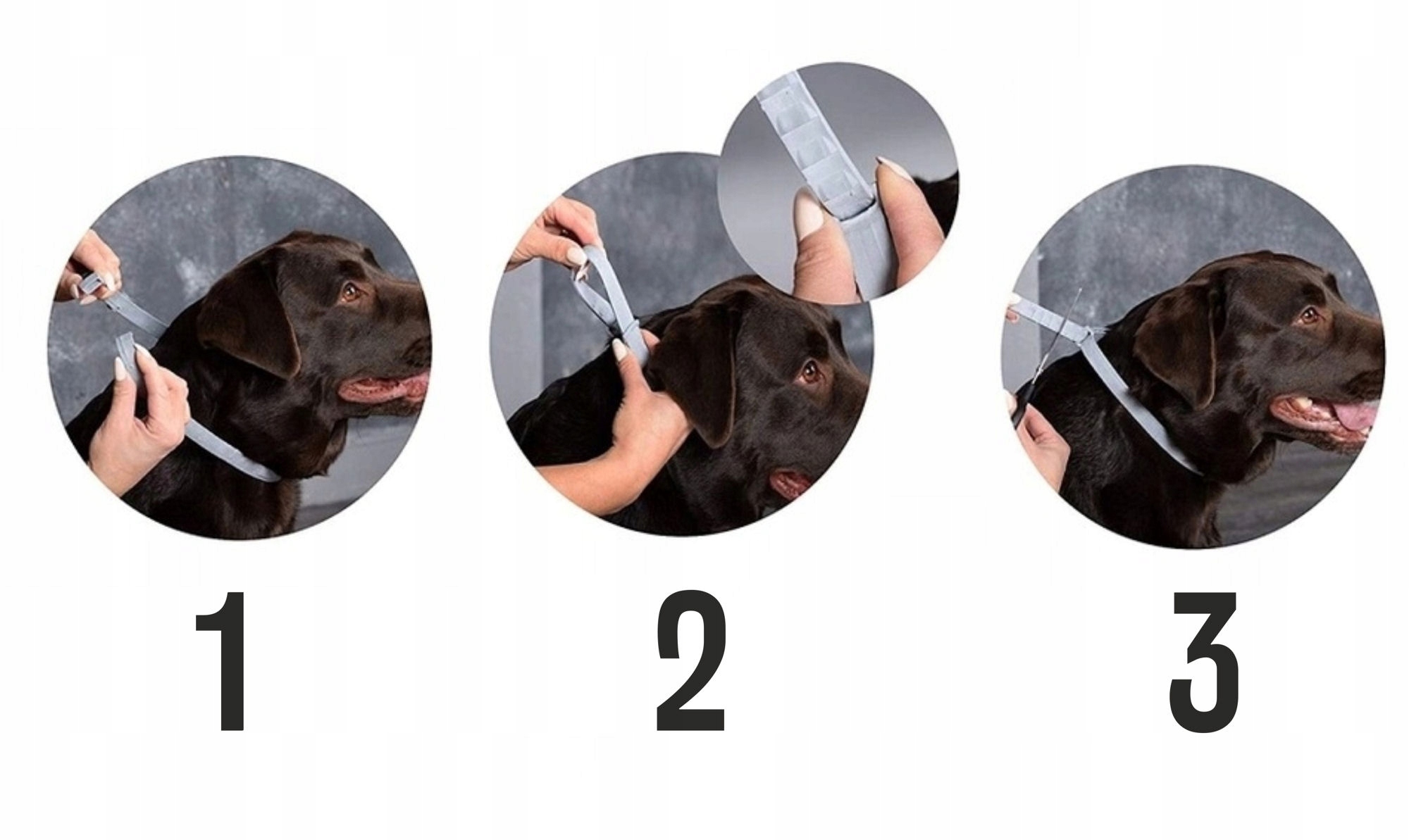 1

2

3