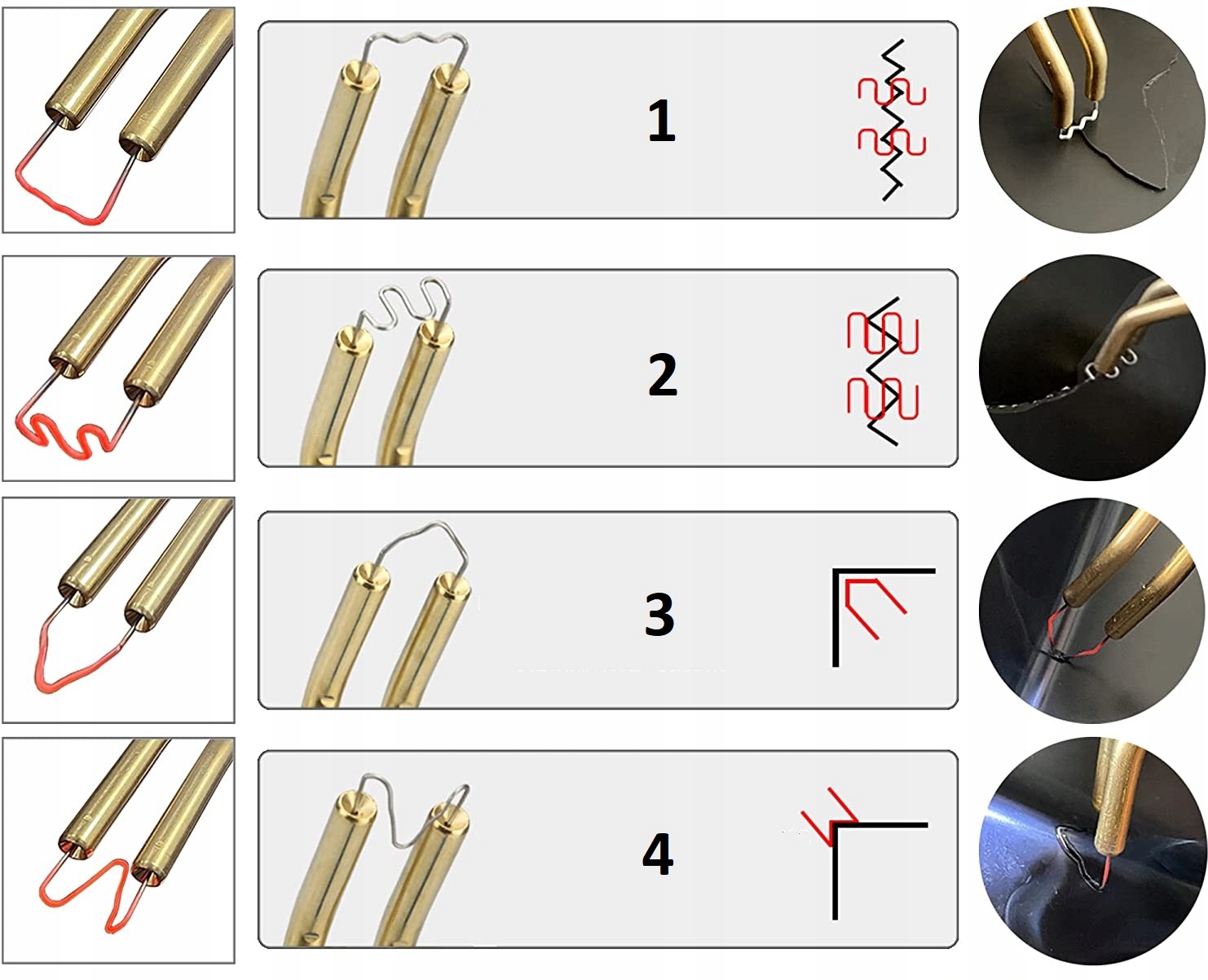 1

2

3

4