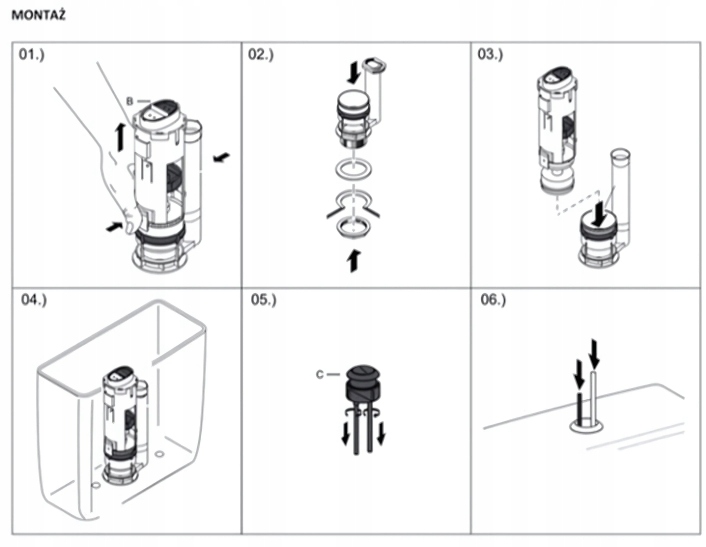 MONTAŻ

01.)

B

02.)

03.)

04.)

05.)

C

06.)