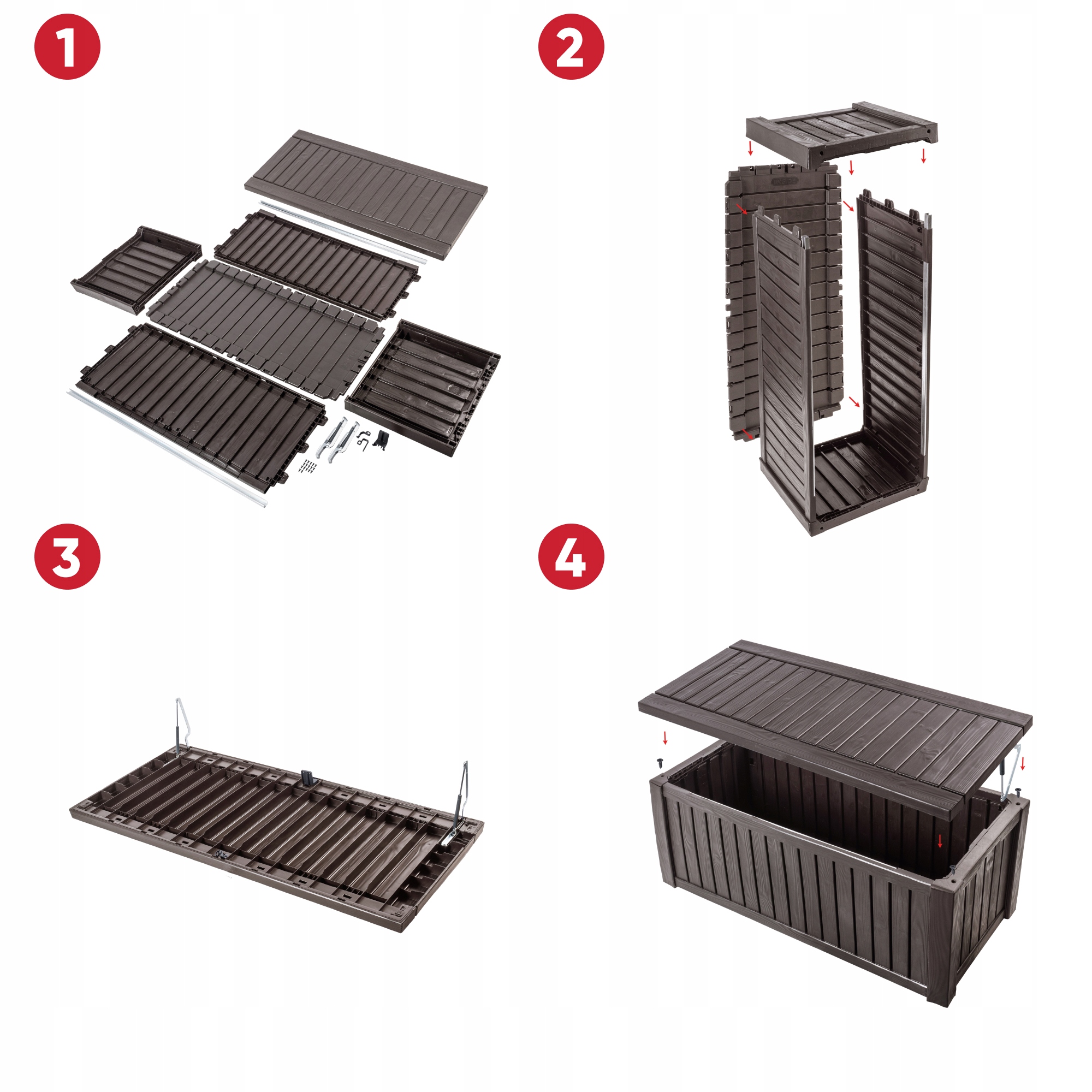 1

2

3

4