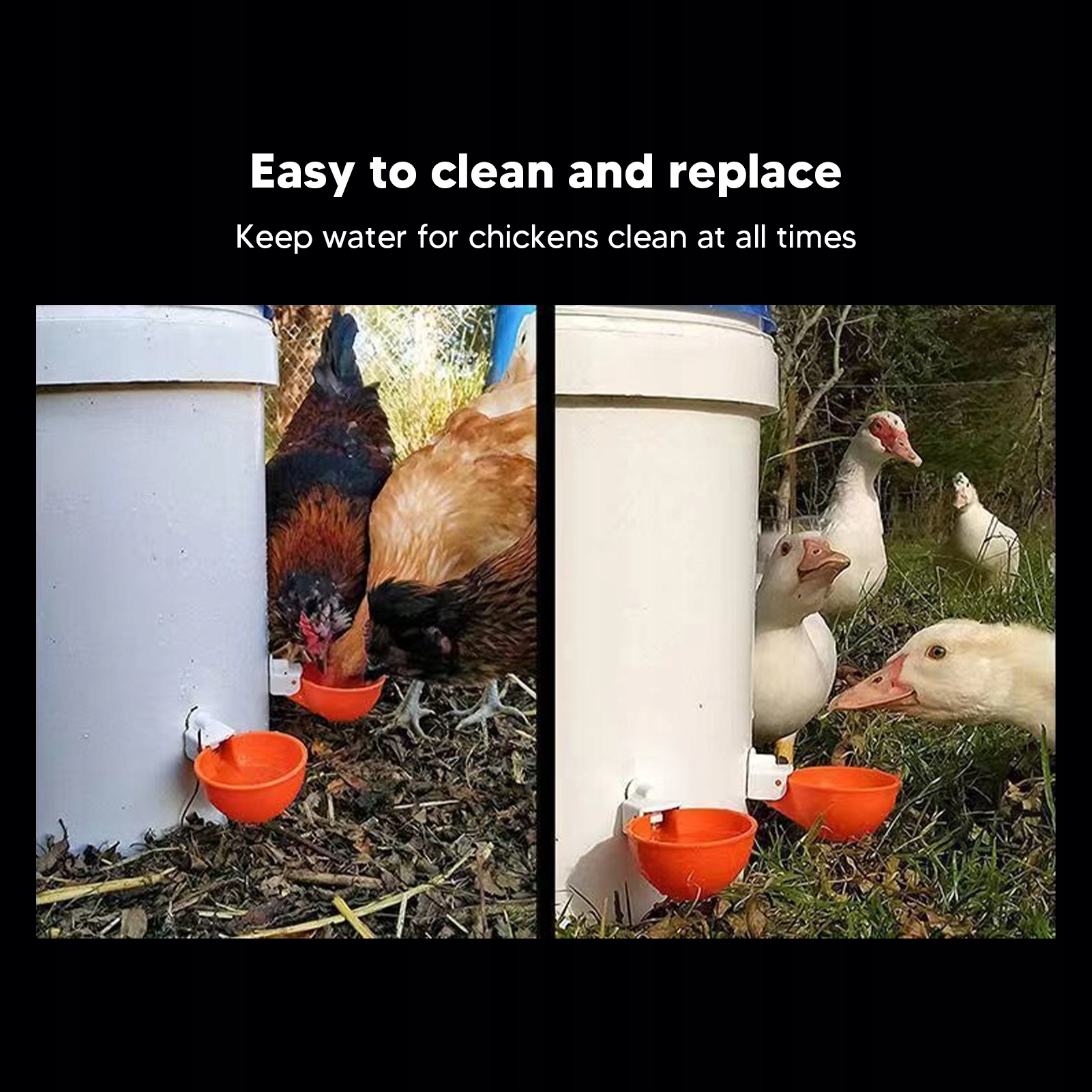 Easy to clean and replace

Keep water for chickens clean at all times