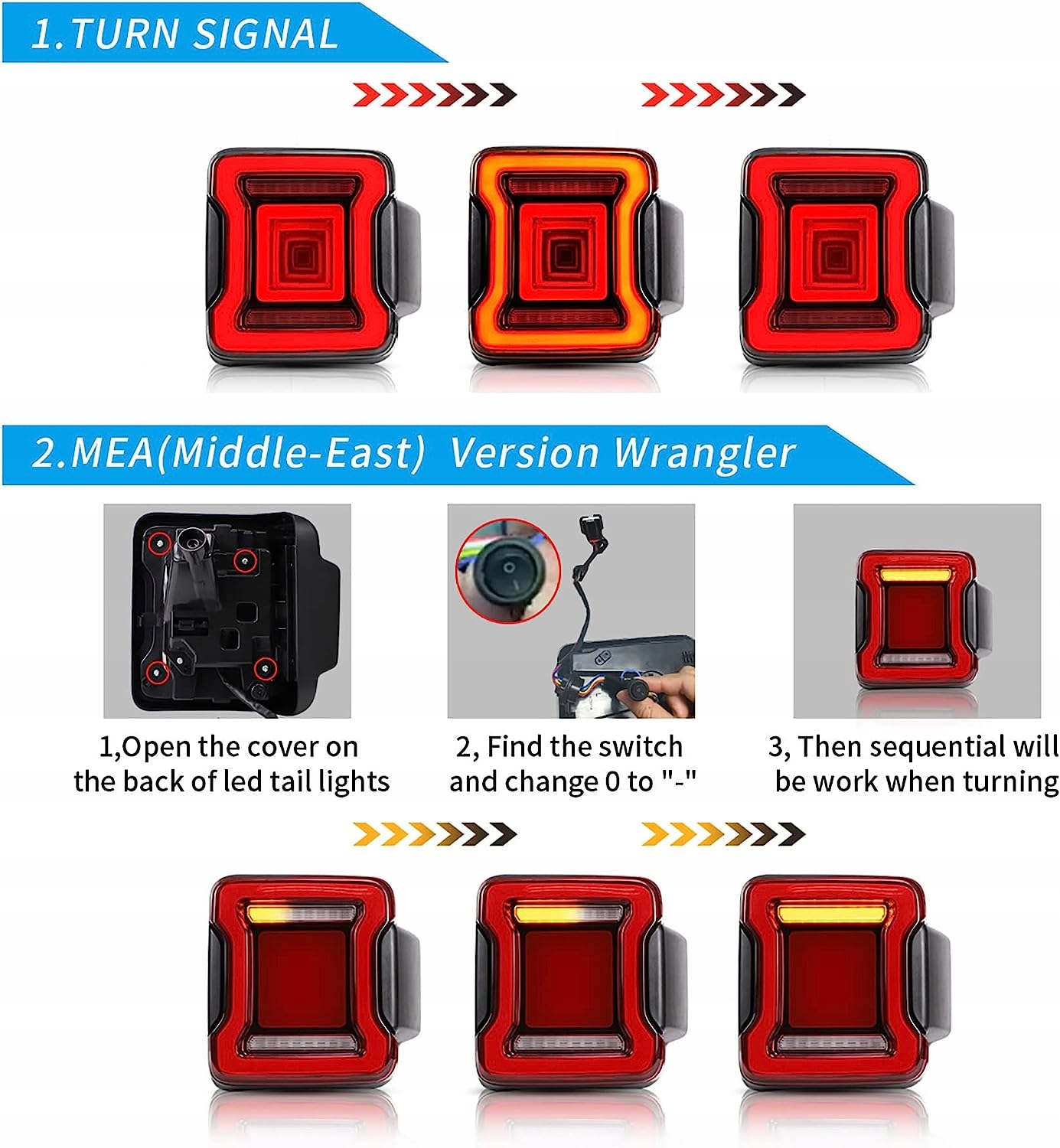 1.TURN SIGNAL

2.MEA(Middle-East) Version Wrangler

1,Open the cover on the back of led tail lights

2, Find the switch and change 0 to "-"

3, Then sequential will be work when turning