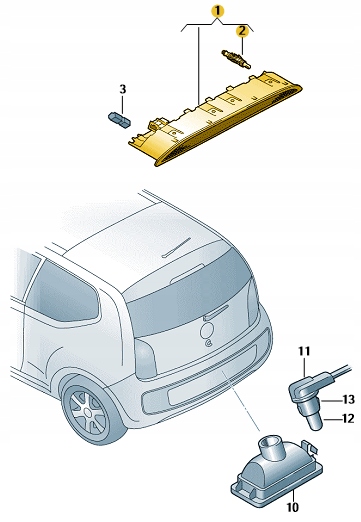 1
2
3
11
13
12
10