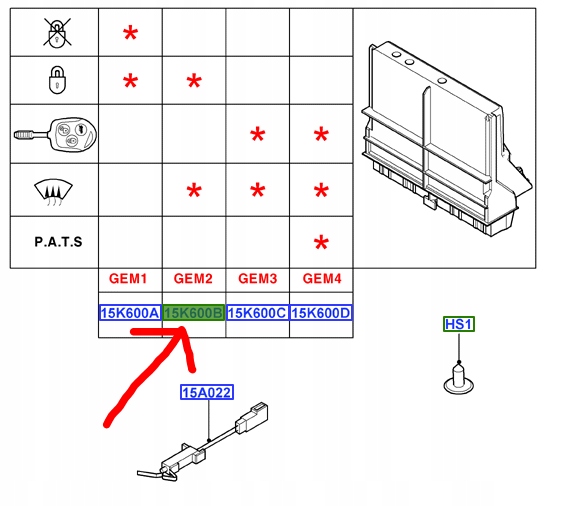 |  |  |  |  |  |
|---|---|---|---|---|
|  | * |  |  |  |
|  | * | * |  |  |
|  |  |  | * | * |
|  |  | * | * | * |
| P.A.T.S |  |  |  | * |
|  | GEM1 | GEM2 | GEM3 | GEM4 |
|  | 15K600A | 15K600B | 15K600C | 15K600D |

HS1

15A022