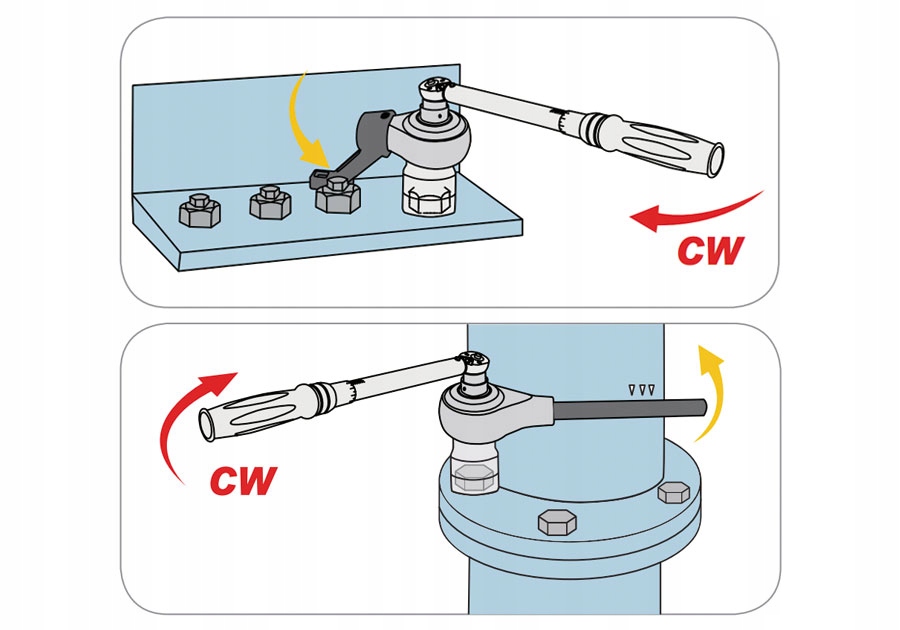 CW

CW