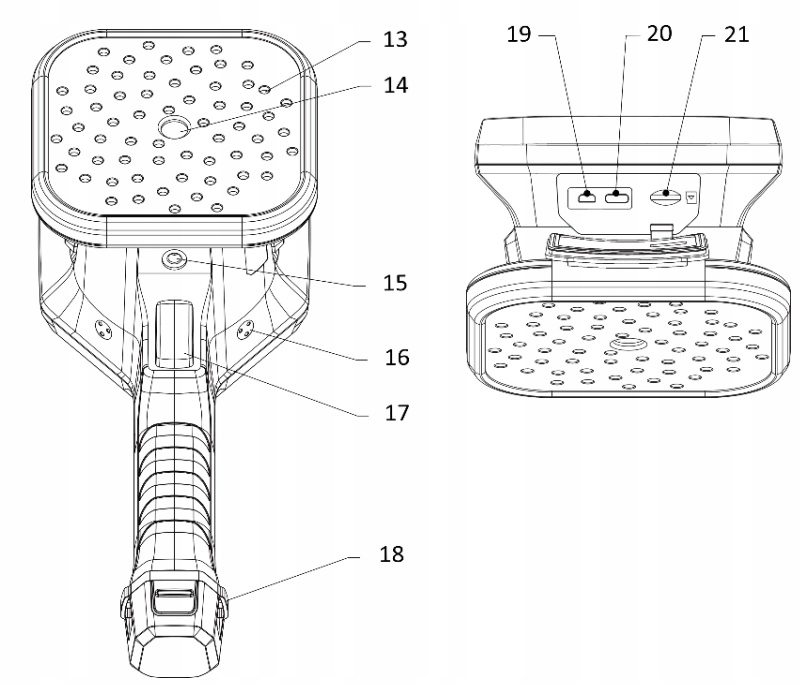 13
14
15
16
17
18
19
20
21