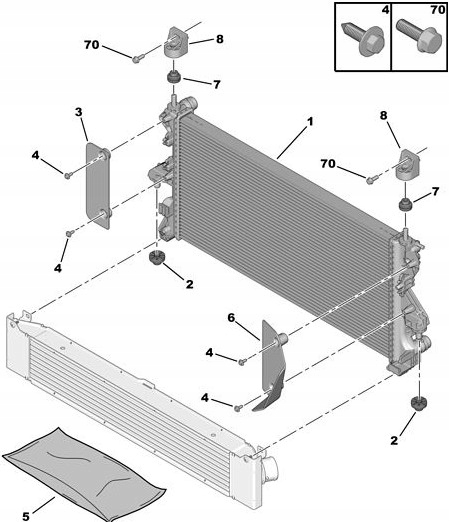 4
70
70
8
7
3
1
8
4
70
7
4
2
6
4
4
2
5